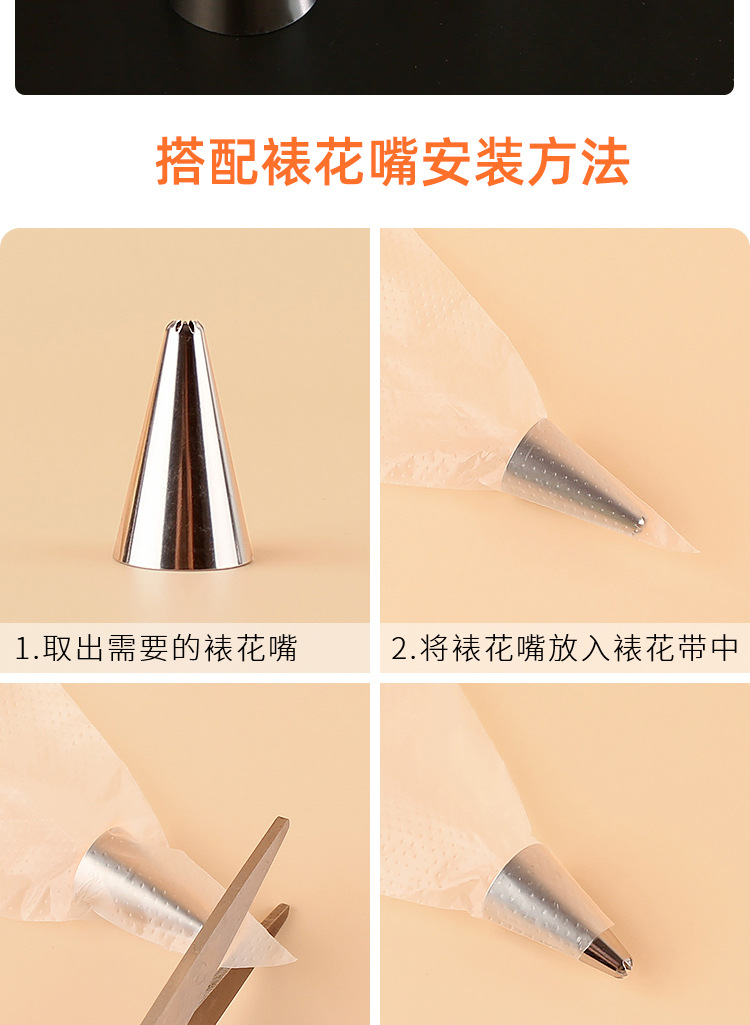 搭配裱花嘴安装方法

1.取出需要的裱花嘴

2.将裱花嘴放入裱花带中