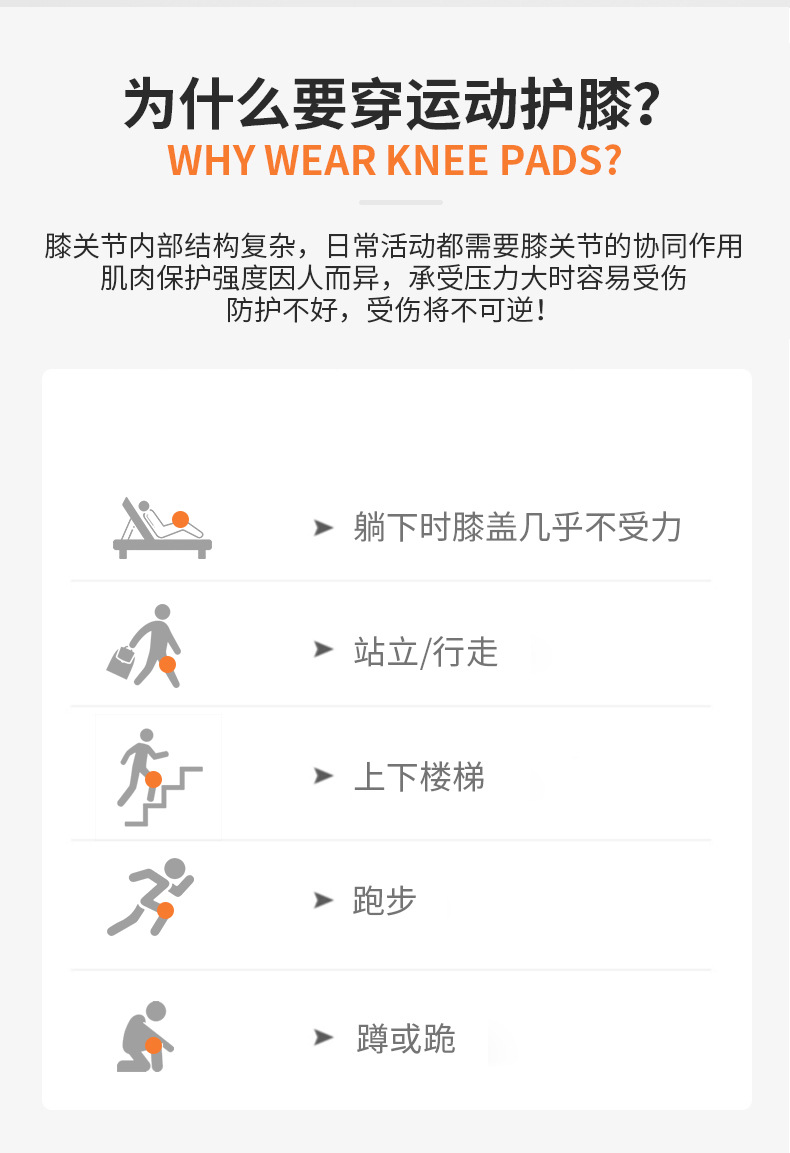 为什么要穿运动护膝?
WHY WEAR KNEE PADS?

膝关节内部结构复杂，日常活动都需要膝关节的协同作用
肌肉保护强度因人而异，承受压力大时容易受伤
防护不好，受伤将不可逆！

➤ 躺下时膝盖几乎不受力

➤ 站立/行走

➤ 上下楼梯

➤ 跑步

➤ 蹲或跪