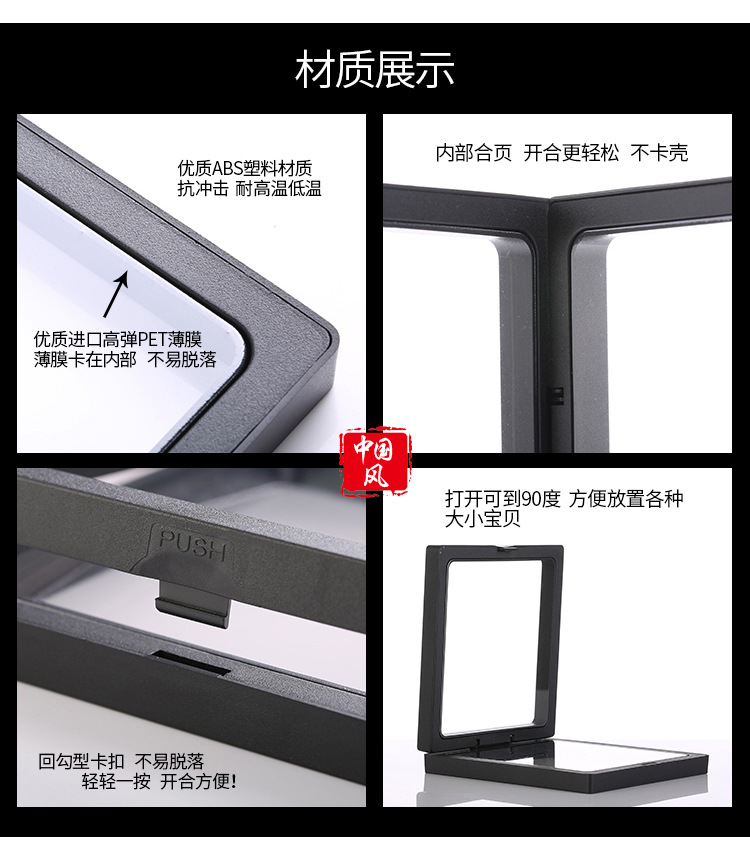 材质展示

优质ABS塑料材质
抗冲击 耐高温低温

优质进口高弹PET薄膜
薄膜卡在内部 不易脱落

内部合页 开合更轻松 不卡壳

中国风

PUSH

回勾型卡扣 不易脱落
轻轻一按 开合方便!

打开可到90度 方便放置各种大小宝贝