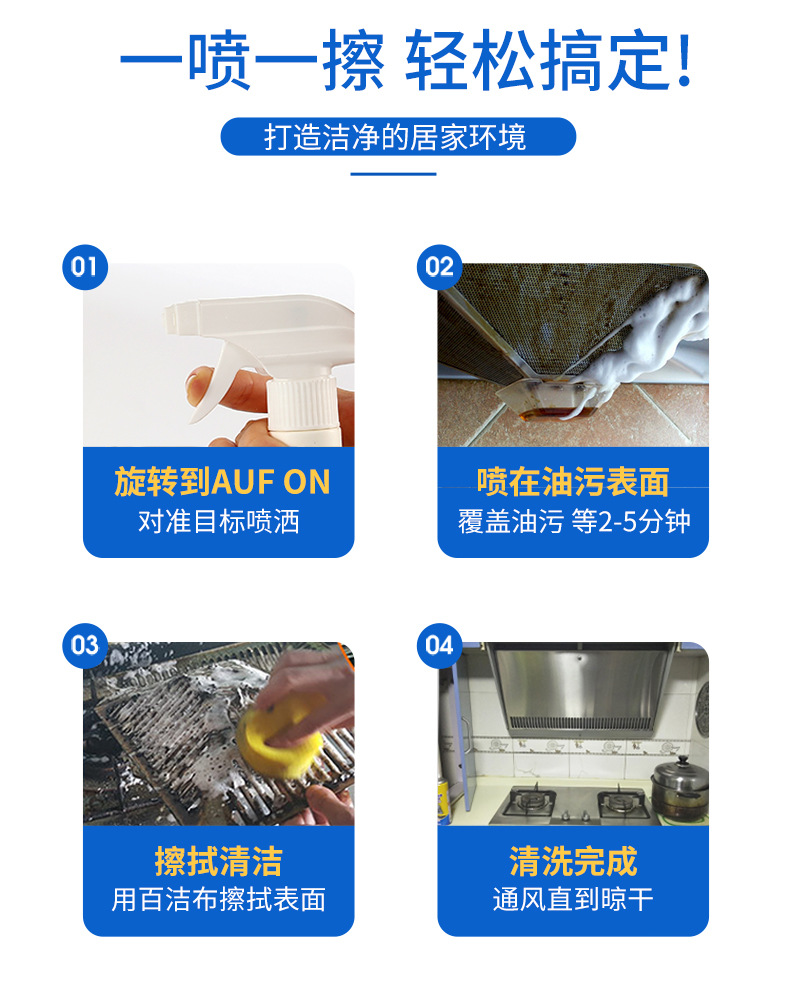 一喷一擦 轻松搞定!

打造洁净的居家环境

01

旋转到AUF ON
对准目标喷洒

02

喷在油污表面
覆盖油污 等2-5分钟

03

擦拭清洁
用百洁布擦拭表面

04

清洗完成
通风直到晾干