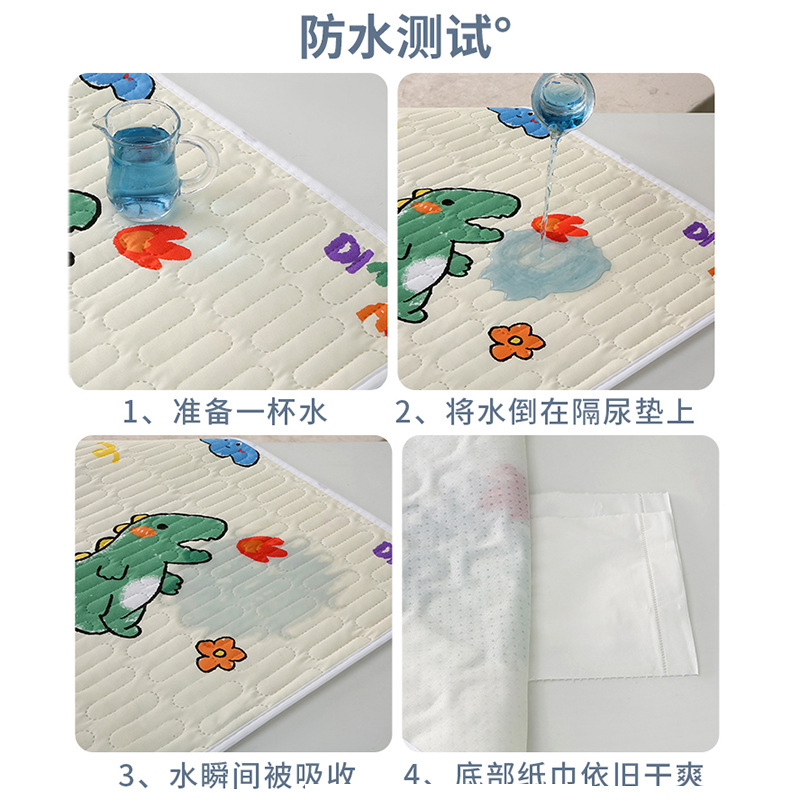 防水测试°

1、准备一杯水

2、将水倒在隔尿垫上

3、水瞬间被吸收

4、底部纸巾依旧干爽