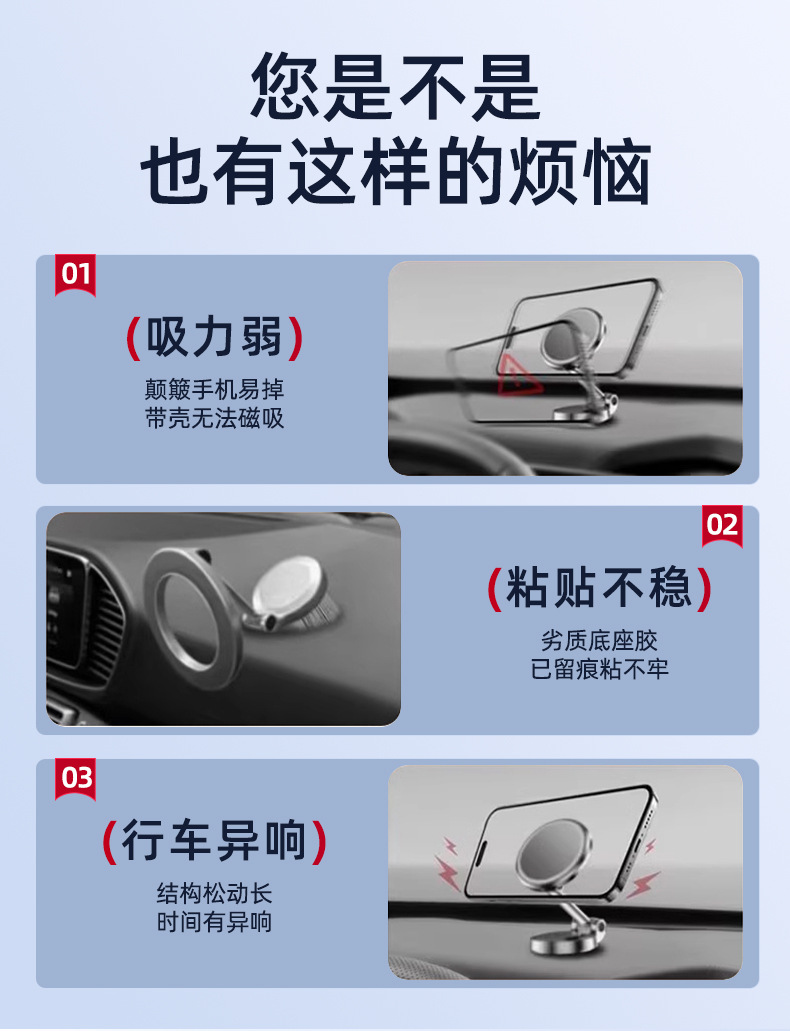 您是不是
也有这样的烦恼

01

(吸力弱)

颠簸手机易掉
带壳无法磁吸

02

(粘贴不稳)

劣质底座胶
已留痕粘不牢

03

(行车异响)

结构松动长
时间有异响