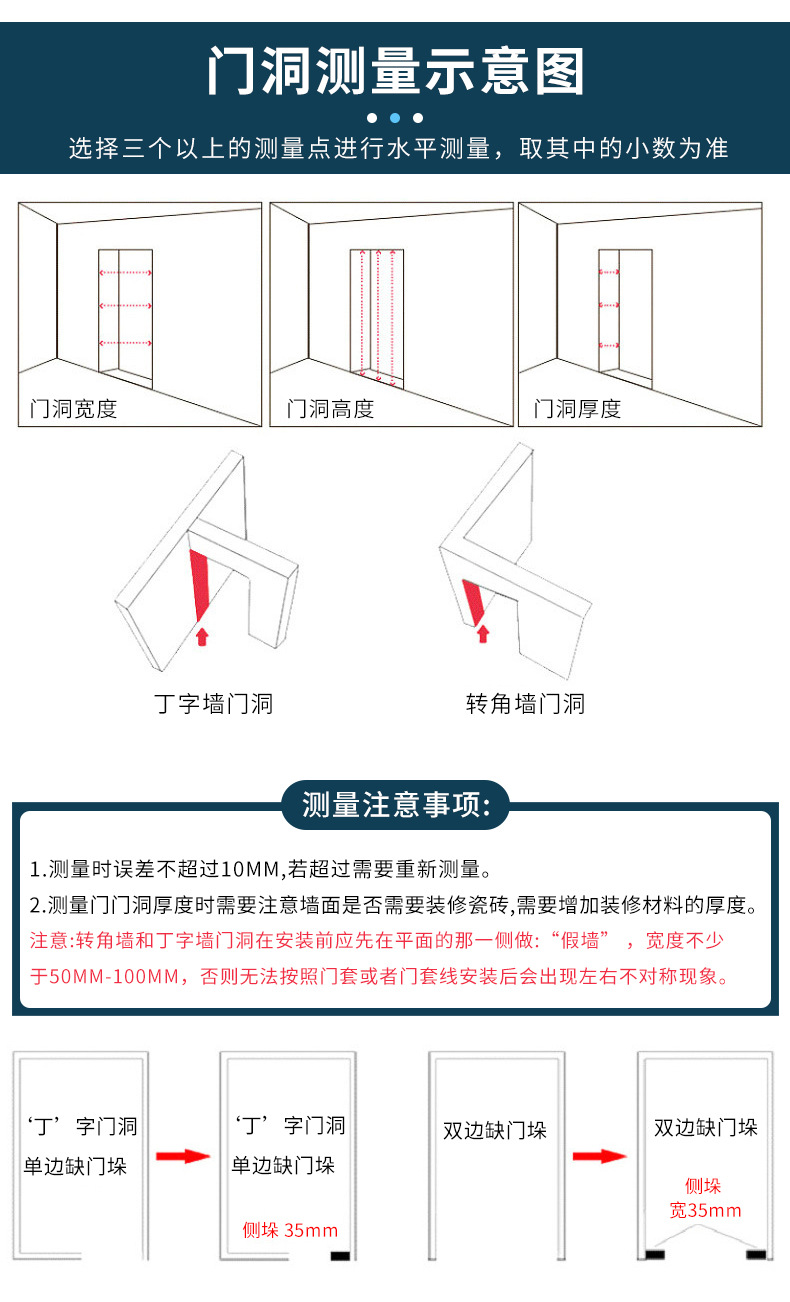 门洞测量示意图

选择三个以上的测量点进行水平测量，取其中的小数为准

门洞宽度

门洞高度

门洞厚度

丁字墙门洞

转角墙门洞

测量注意事项:

1.测量时误差不超过10MM,若超过需要重新测量。

2.测量门门洞厚度时需要注意墙面是否需要装修瓷砖,需要增加装修材料的厚度。

注意:转角墙和丁字墙门洞在安装前应先在平面的那一侧做:“假墙”，宽度不少于50MM-100MM，否则无法按照门套或者门套线安装后会出现左右不对称现象。

‘丁’字门洞
单边缺门垛

‘丁’字门洞
单边缺门垛
侧垛 35mm

双边缺门垛

双边缺门垛
侧垛
宽35mm