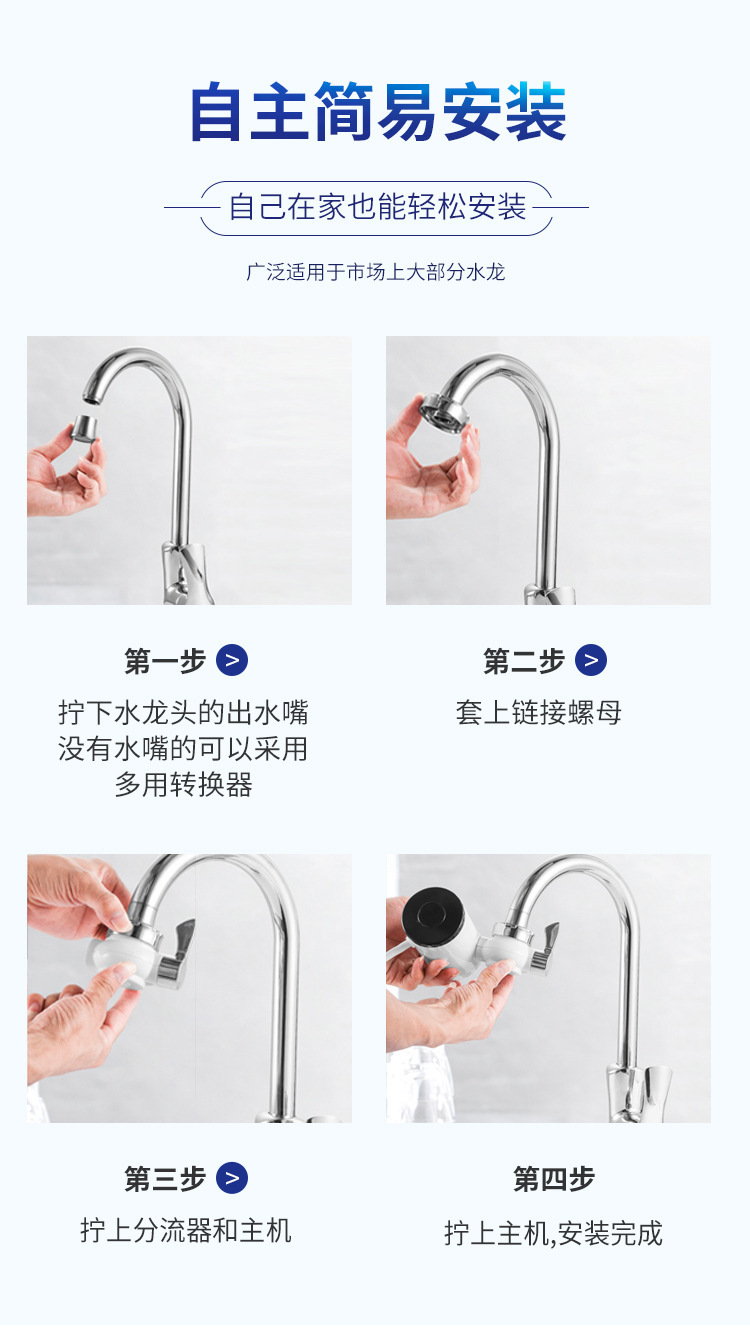 自主简易安装

自己在家也能轻松安装

广泛适用于市场上大部分水龙

第一步 >

拧下水龙头的出水嘴
没有水嘴的可以采用
多用转换器

第二步 >

套上链接螺母

第三步 >

拧上分流器和主机

第四步

拧上主机,安装完成