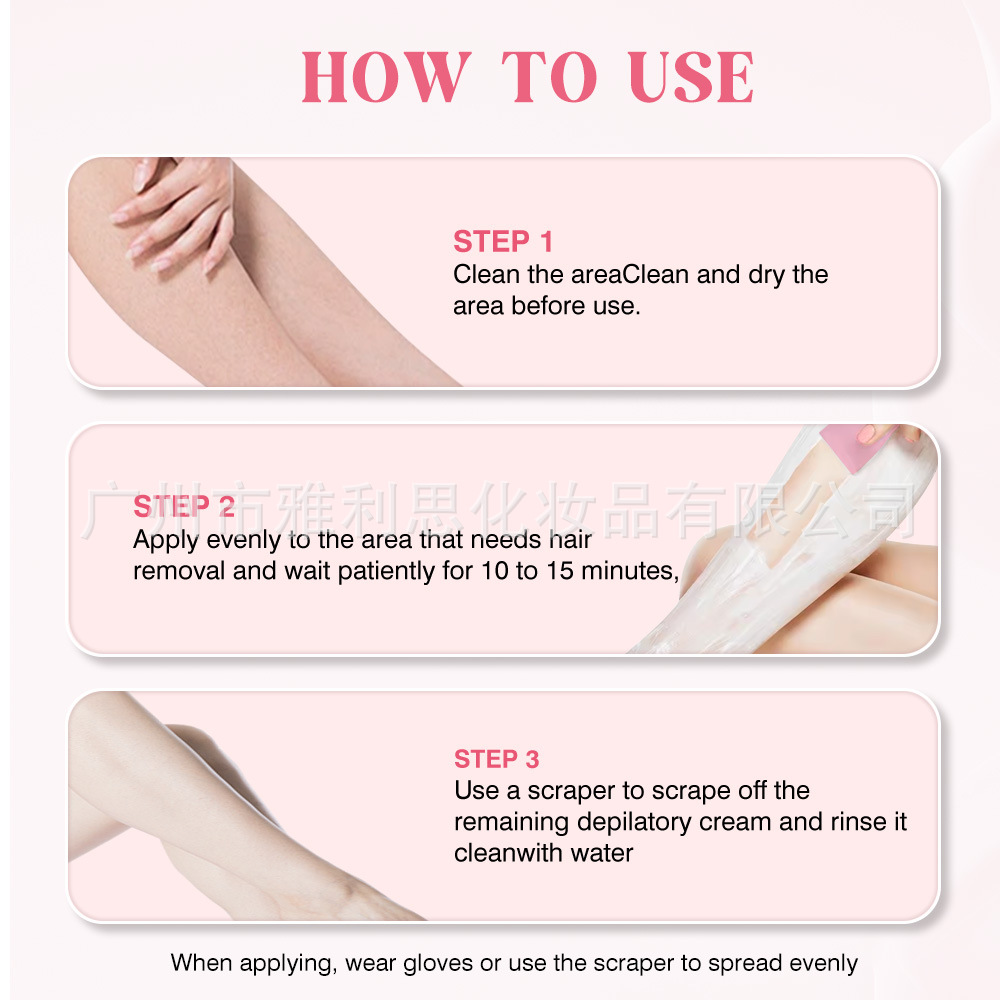 HOW TO USE

STEP 1
Clean the areaClean and dry the area before use.

广州市雅利思化妆品有限公司

STEP 2
Apply evenly to the area that needs hair removal and wait patiently for 10 to 15 minutes,

STEP 3
Use a scraper to scrape off the remaining depilatory cream and rinse it cleanwith water

When applying, wear gloves or use the scraper to spread evenly