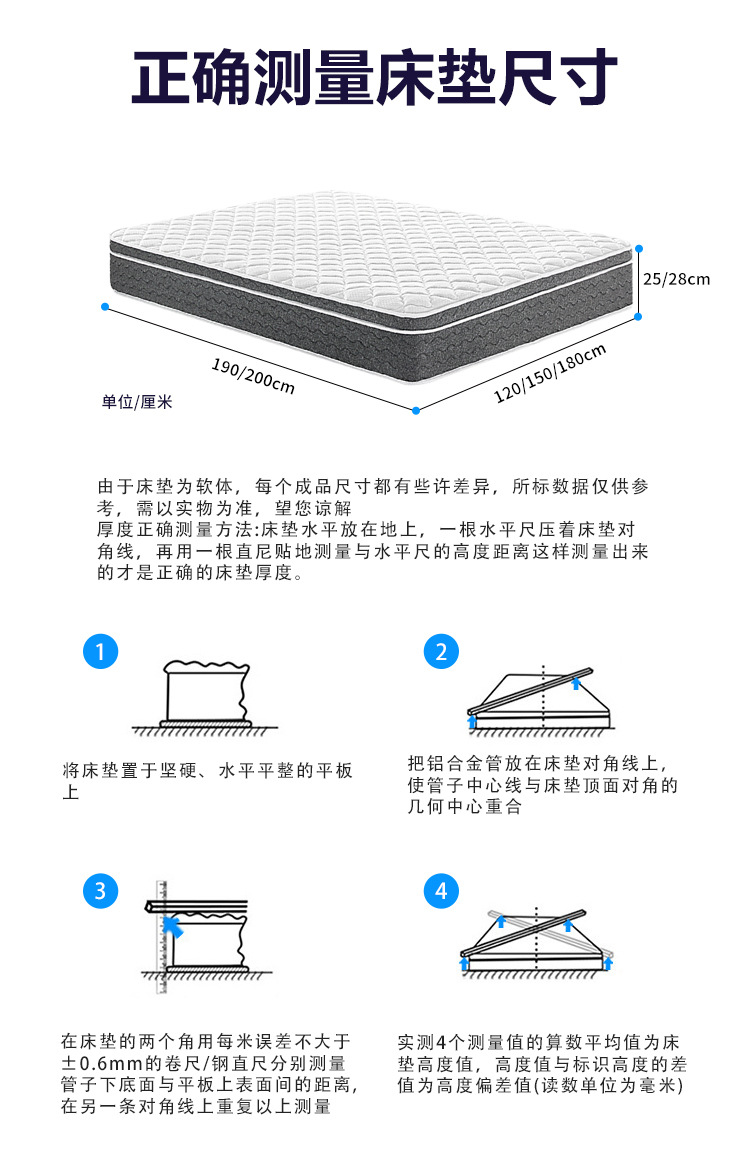 正确测量床垫尺寸

25/28cm

190/200cm

120/150/180cm

单位/厘米

由于床垫为软体，每个成品尺寸都有些许差异，所标数据仅供参考，需以实物为准，望您谅解
厚度正确测量方法:床垫水平放在地上，一根水平尺压着床垫对角线，再用一根直尼贴地测量与水平尺的高度距离这样测量出来的才是正确的床垫厚度。

1

将床垫置于坚硬、水平平整的平板上

2

把铝合金管放在床垫对角线上，使管子中心线与床垫顶面对角的几何中心重合

3

在床垫的两个角用每米误差不大于±0.6mm的卷尺/钢直尺分别测量管子下底面与平板上表面间的距离，在另一条对角线上重复以上测量

4

实测4个测量值的算数平均值为床垫高度值，高度值与标识高度的差值为高度偏差值(读数单位为毫米)