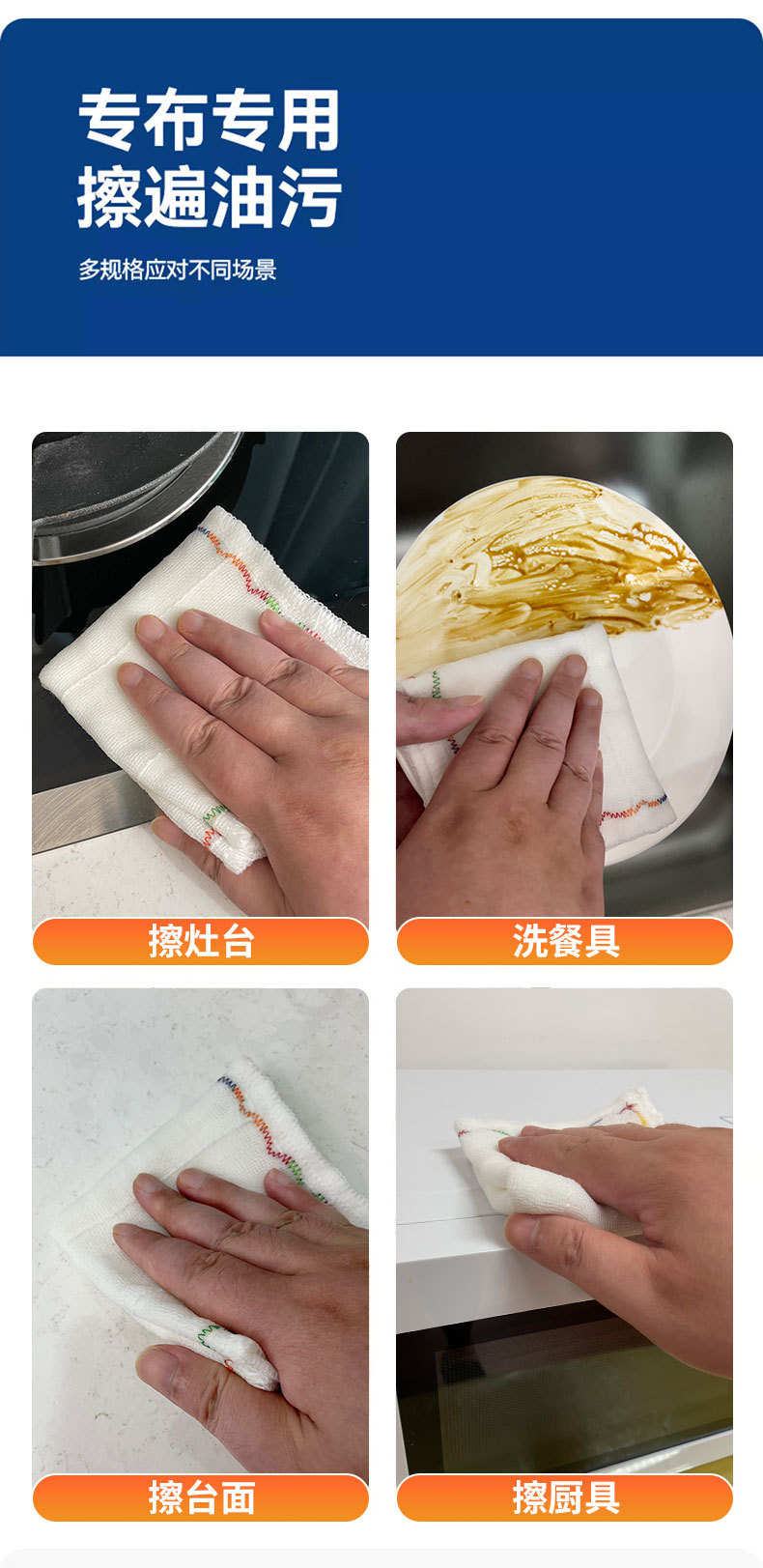 专布专用
擦遍油污

多规格应对不同场景

擦灶台

洗餐具

擦台面

擦厨具