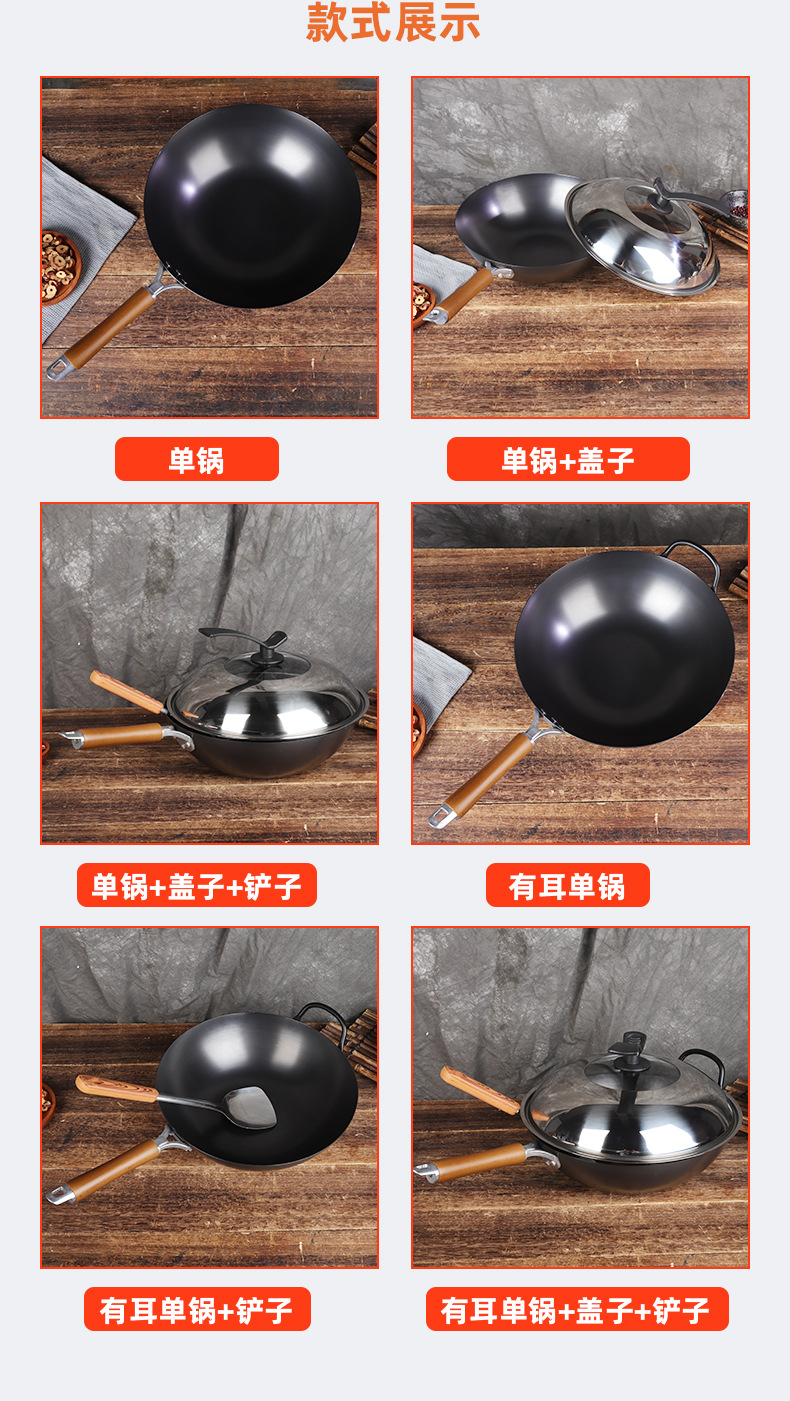 款式展示

单锅

单锅+盖子

单锅+盖子+铲子

有耳单锅

有耳单锅+铲子

有耳单锅+盖子+铲子