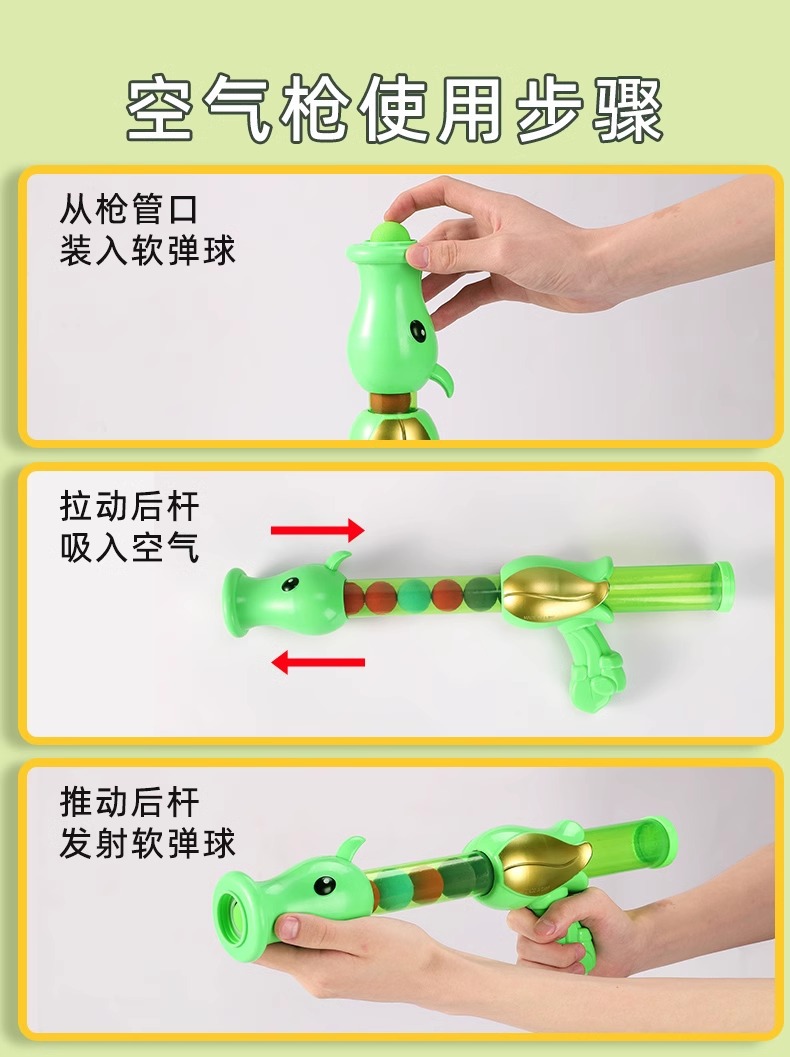 空气枪使用步骤

从枪管口
装入软弹球

拉动后杆
吸入空气

推动后杆
发射软弹球