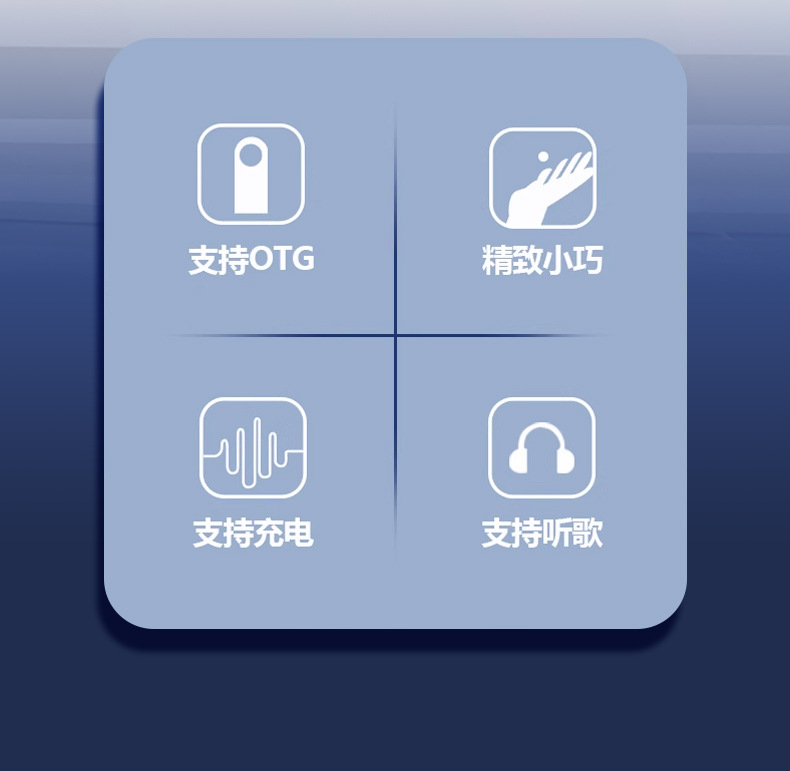 支持OTG

精致小巧

支持充电

支持听歌