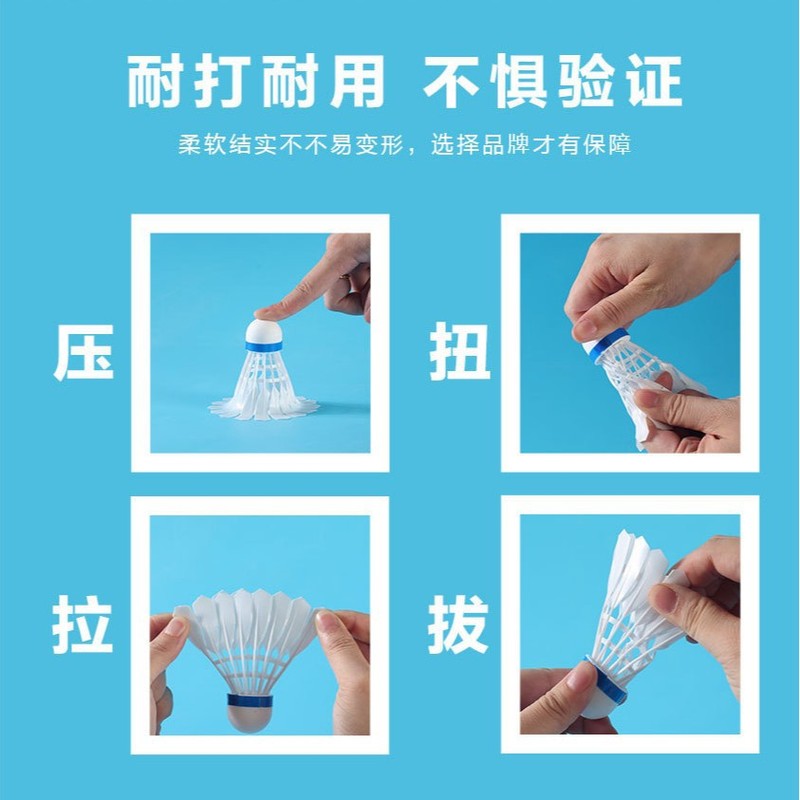 耐打耐用 不惧验证

柔软结实不不易变形，选择品牌才有保障

压

扭

拉

拔