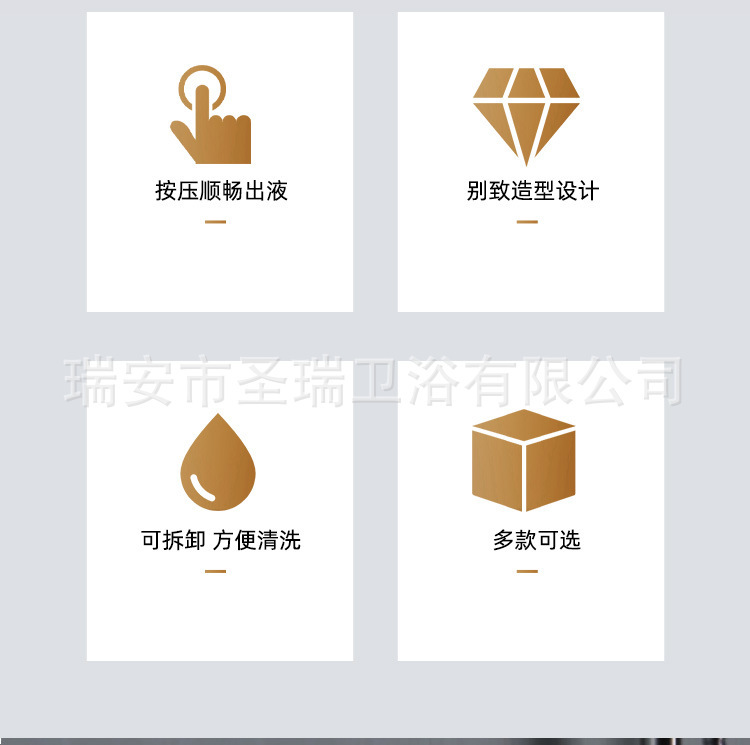 按压顺畅出液

别致造型设计

可拆卸 方便清洗

多款可选

瑞安市圣瑞卫浴有限公司