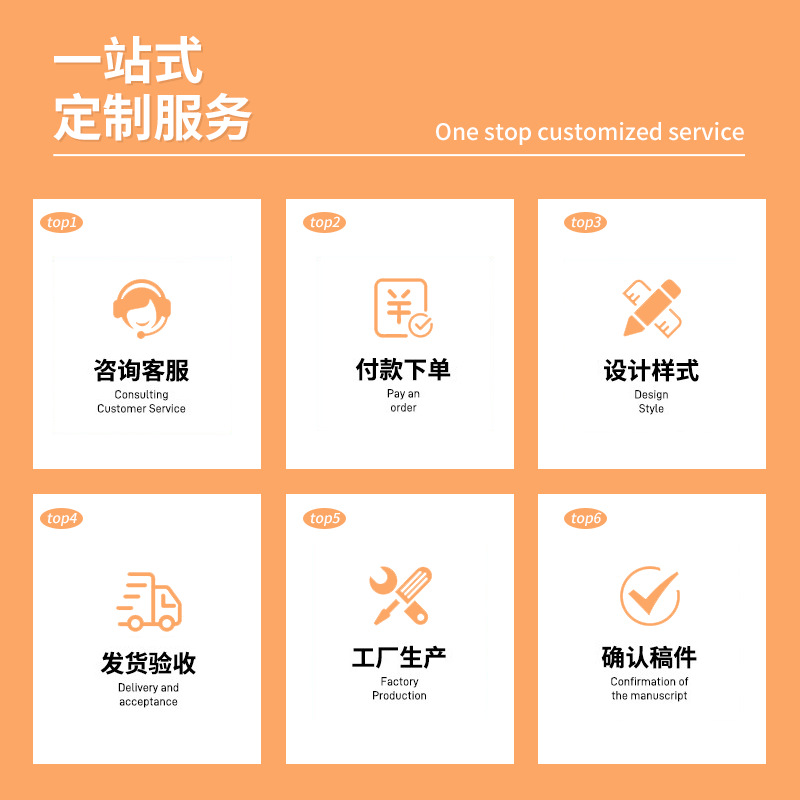 一站式
定制服务

One stop customized service

top1

咨询客服
Consulting Customer Service

top2

¥

付款下单
Pay an order

top3

设计样式
Design Style

top4

发货验收
Delivery and acceptance

top5

工厂生产
Factory Production

top6

确认稿件
Confirmation of the manuscript