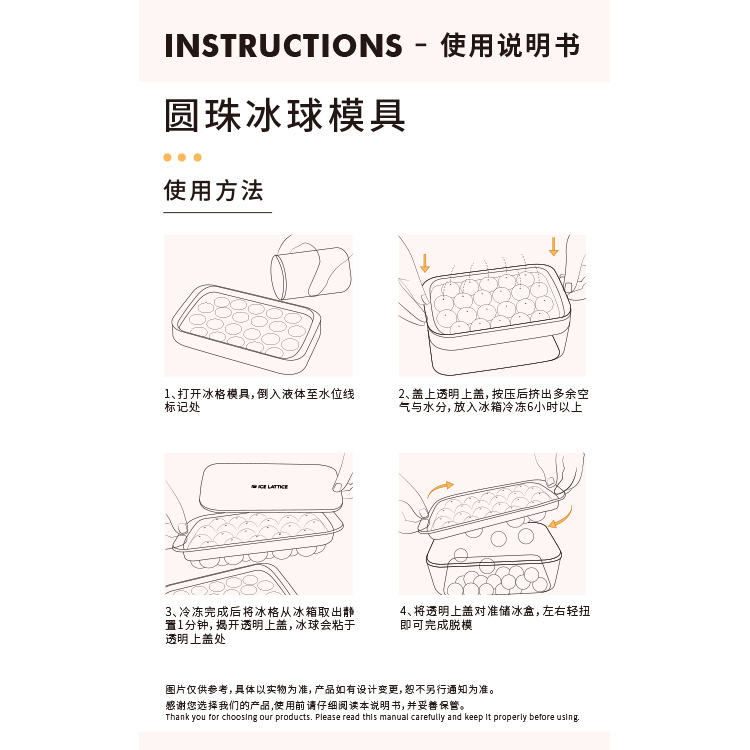 INSTRUCTIONS - 使用说明书

圆珠冰球模具

使用方法

1、打开冰格模具,倒入液体至水位线标记处

2、盖上透明上盖,按压后挤出多余空气与水分,放入冰箱冷冻6小时以上

ICE LATTICE

3、冷冻完成后将冰格从冰箱取出静置1分钟,揭开透明上盖,冰球会粘于透明上盖处

4、将透明上盖对准储冰盒,左右轻扭即可完成脱模

图片仅供参考,具体以实物为准,产品如有设计变更,恕不另行通知为准。
感谢您选择我们的产品,使用前请仔细阅读本说明书,并妥善保管。
Thank you for choosing our products. Please read this manual carefully and keep it properly before using.