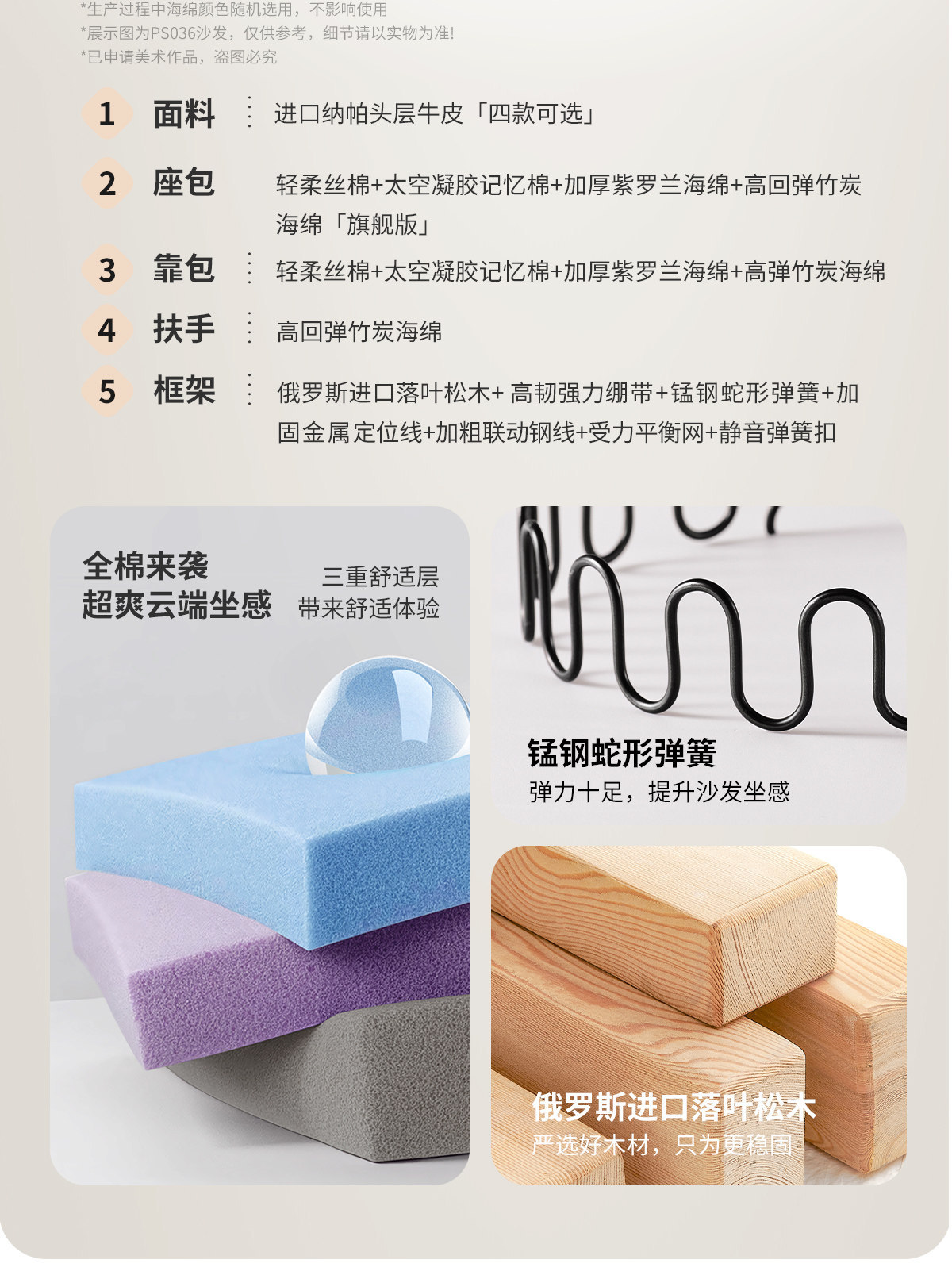 *生产过程中海绵颜色随机选用，不影响使用
*展示图为PS036沙发，仅供参考，细节请以实物为准!
*已申请美术作品，盗图必究

1 面料 进口纳帕头层牛皮「四款可选」

2 座包 轻柔丝棉+太空凝胶记忆棉+加厚紫罗兰海绵+高回弹竹炭海绵「旗舰版」

3 靠包 轻柔丝棉+太空凝胶记忆棉+加厚紫罗兰海绵+高弹竹炭海绵

4 扶手 高回弹竹炭海绵

5 框架 俄罗斯进口落叶松木+ 高韧强力绷带+锰钢蛇形弹簧+加固金属定位线+加粗联动钢线+受力平衡网+静音弹簧扣

全棉来袭
超爽云端坐感

三重舒适层
带来舒适体验

锰钢蛇形弹簧
弹力十足，提升沙发坐感

俄罗斯进口落叶松木
严选好木材，只为更稳固