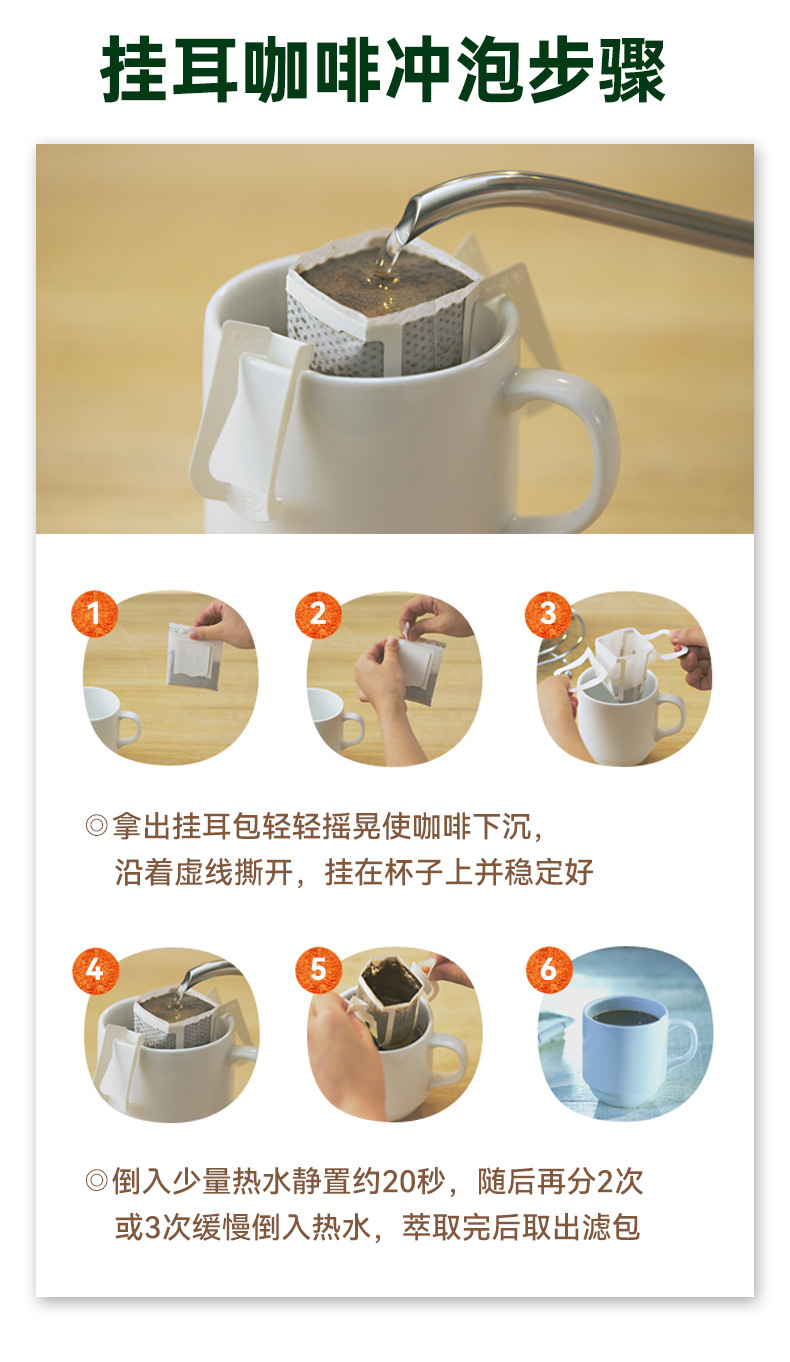 挂耳咖啡冲泡步骤

1

2

3

◎拿出挂耳包轻轻摇晃使咖啡下沉，沿着虚线撕开，挂在杯子上并稳定好

4

5

6

◎倒入少量热水静置约20秒，随后再分2次或3次缓慢倒入热水，萃取完后取出滤包