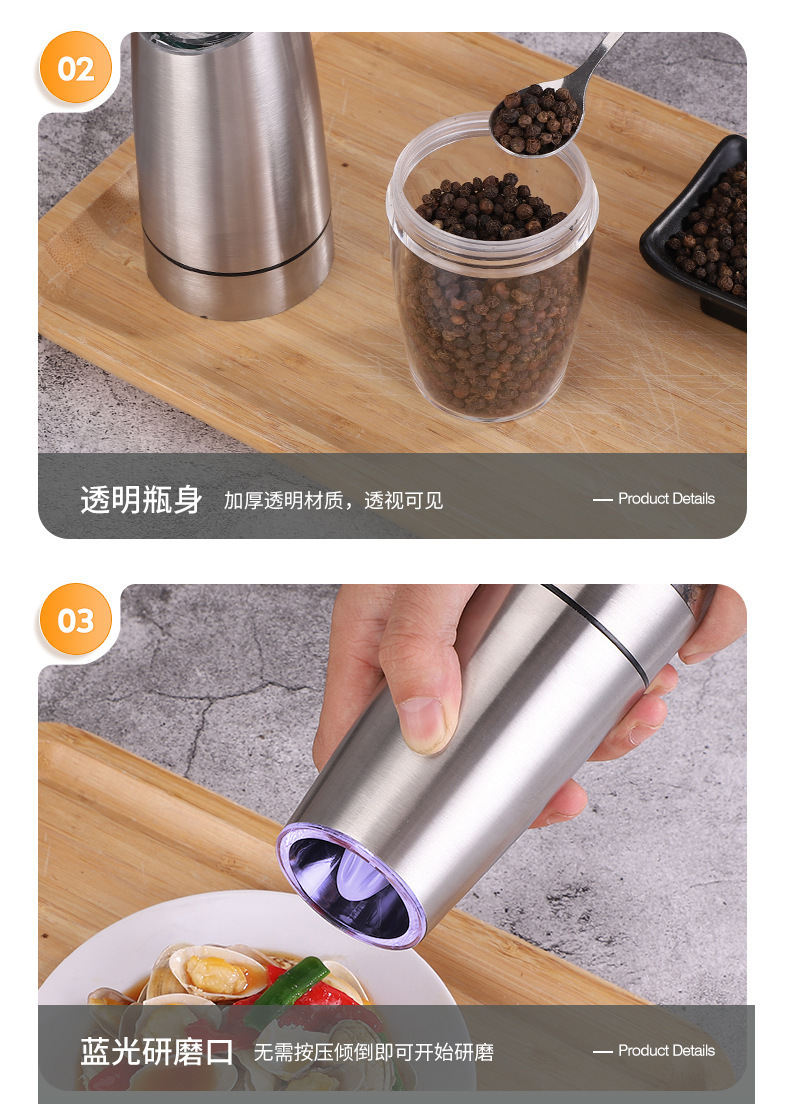 02

透明瓶身 加厚透明材质，透视可见

— Product Details

03

蓝光研磨口 无需按压倾倒即可开始研磨

— Product Details