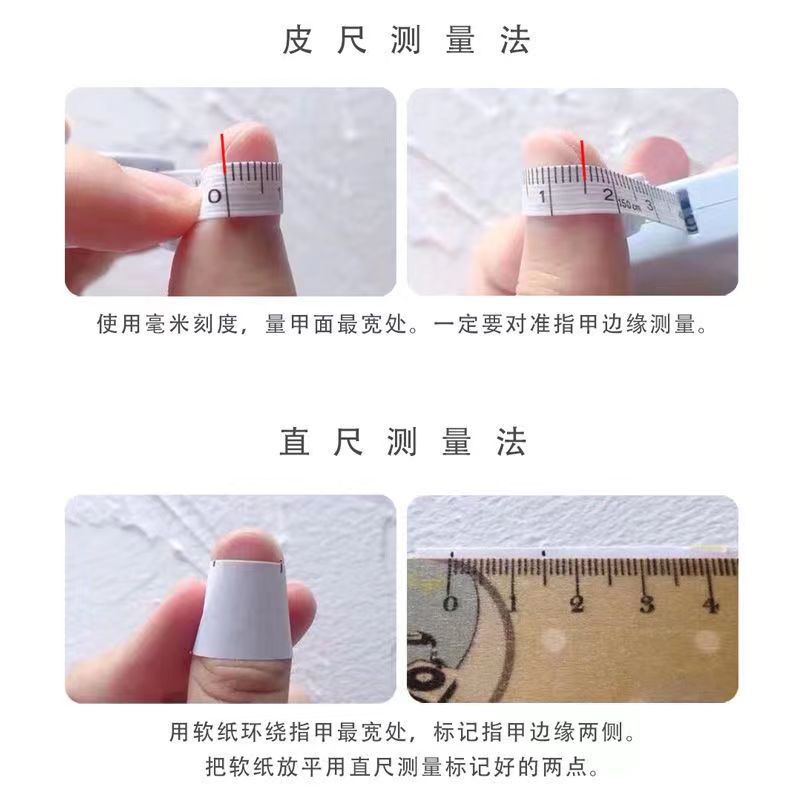 皮尺测量法

0 1

1 2 150 cm 3

使用毫米刻度，量甲面最宽处。一定要对准指甲边缘测量。

直尺测量法

0 1 2 3 4

用软纸环绕指甲最宽处，标记指甲边缘两侧。
把软纸放平用直尺测量标记好的两点。