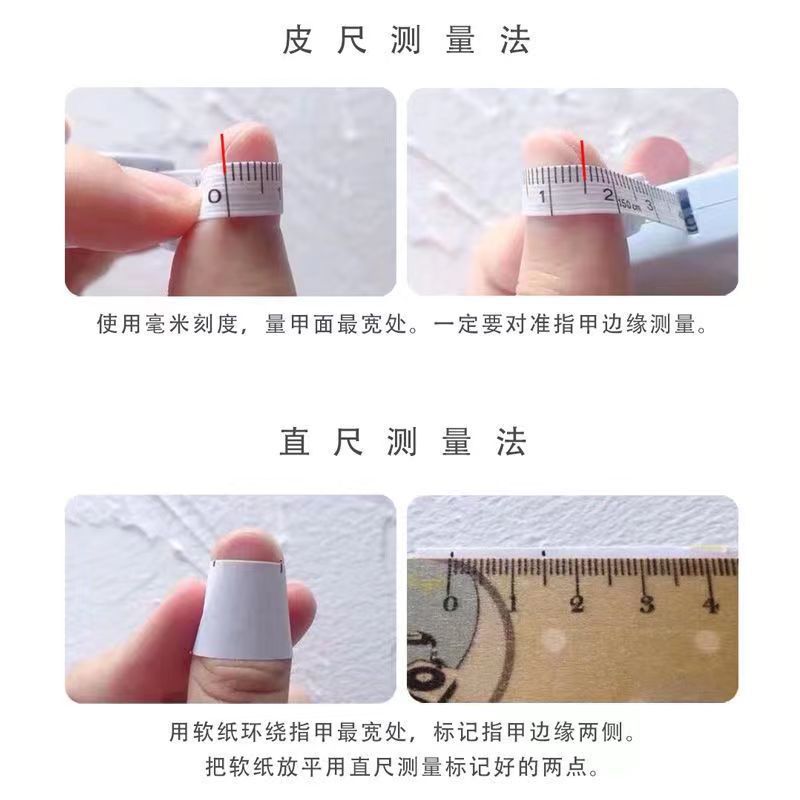 皮尺测量法

0 1

1 2 150 cm 3

使用毫米刻度，量甲面最宽处。一定要对准指甲边缘测量。

直尺测量法

0 1 2 3 4

用软纸环绕指甲最宽处，标记指甲边缘两侧。
把软纸放平用直尺测量标记好的两点。