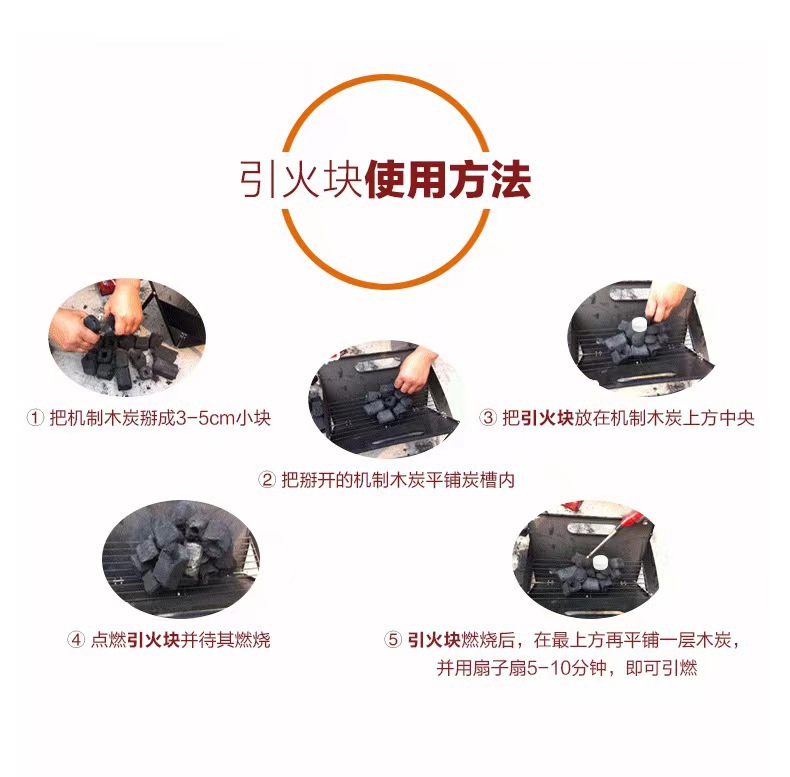 引火块使用方法

① 把机制木炭掰成3-5cm小块

② 把掰开的机制木炭平铺炭槽内

③ 把引火块放在机制木炭上方中央

④ 点燃引火块并待其燃烧

⑤ 引火块燃烧后，在最上方再平铺一层木炭，并用扇子扇5-10分钟，即可引燃