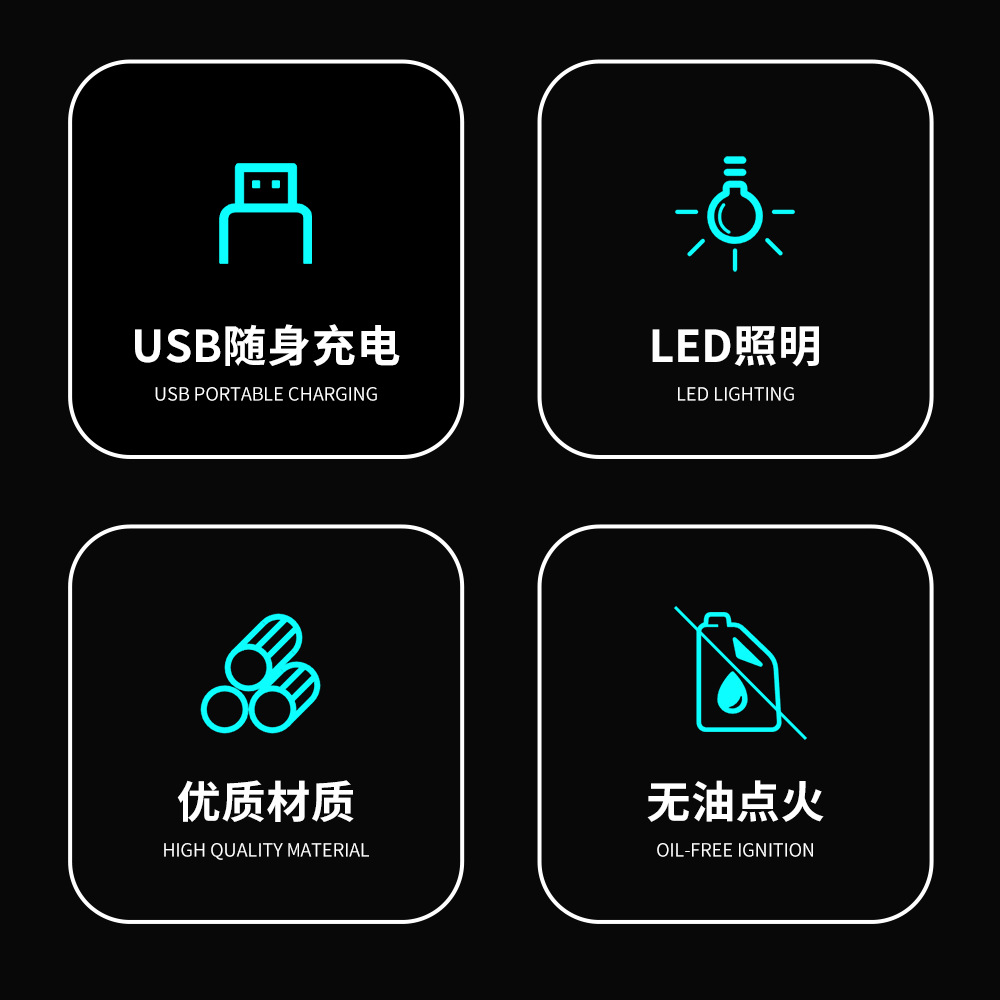 USB随身充电
USB PORTABLE CHARGING

LED照明
LED LIGHTING

优质材质
HIGH QUALITY MATERIAL

无油点火
OIL-FREE IGNITION