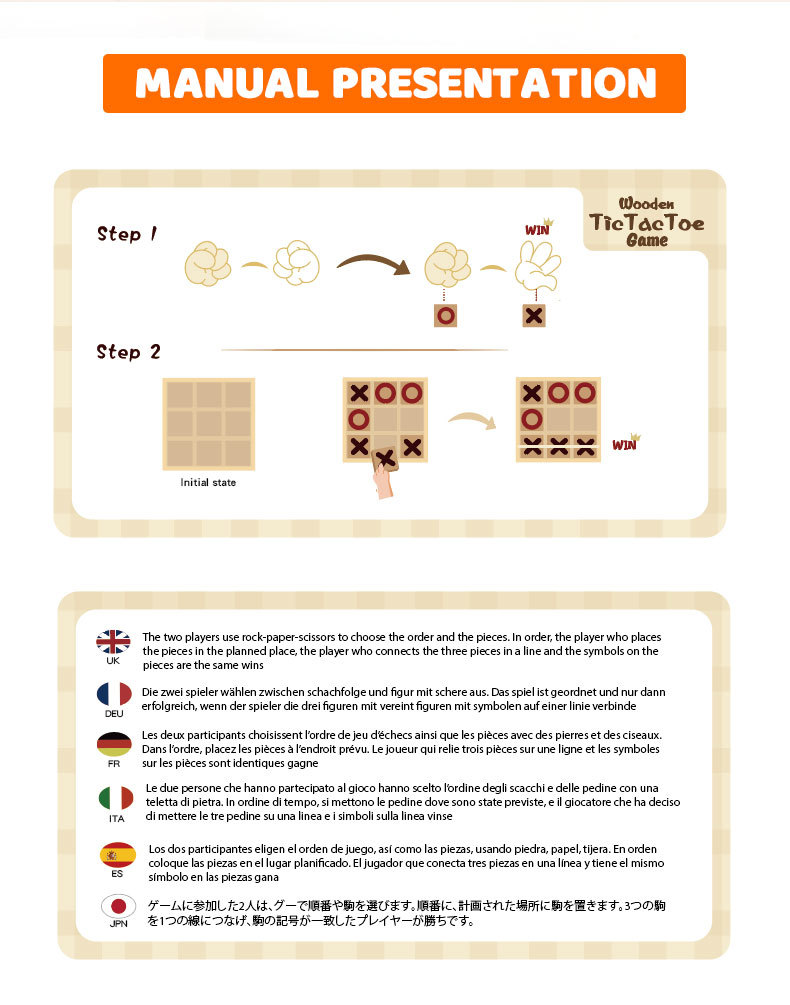 MANUAL PRESENTATION

Wooden TicTacToe Game

Step 1

WIN

Step 2

Initial state

WIN

UK
The two players use rock-paper-scissors to choose the order and the pieces. In order, the player who places the pieces in the planned place, the player who connects the three pieces in a line and the symbols on the pieces are the same wins

DEU
Die zwei spieler wählen zwischen schachfolge und figur mit schere aus. Das spiel ist geordnet und nur dann erfolgreich, wenn der spieler die drei figuren mit vereint figuren mit symbolen auf einer linie verbinde

FR
Les deux participants choisissent l'ordre de jeu d'échecs ainsi que les pièces avec des pierres et des ciseaux. Dans l'ordre, placez les pièces à l'endroit prévu. Le joueur qui relie trois pièces sur une ligne et les symboles sur les pièces sont identiques gagne

ITA
Le due persone che hanno partecipato al gioco hanno scelto l'ordine degli scacchi e delle pedine con una teletta di pietra. In ordine di tempo, si mettono le pedine dove sono state previste, e il giocatore che ha deciso di mettere le tre pedine su una linea e i simboli sulla linea vinse

ES
Los dos participantes eligen el orden de juego, así como las piezas, usando piedra, papel, tijera. En orden coloque las piezas en el lugar planificado. El jugador que conecta tres piezas en una línea y tiene el mismo símbolo en las piezas gana

JPN
ゲームに参加した2人は、グーで順番や駒を選びます。順番に、計画された場所に駒を置きます。3つの駒を1つの線につなげ、駒の記号が一致したプレイヤーが勝ちです。