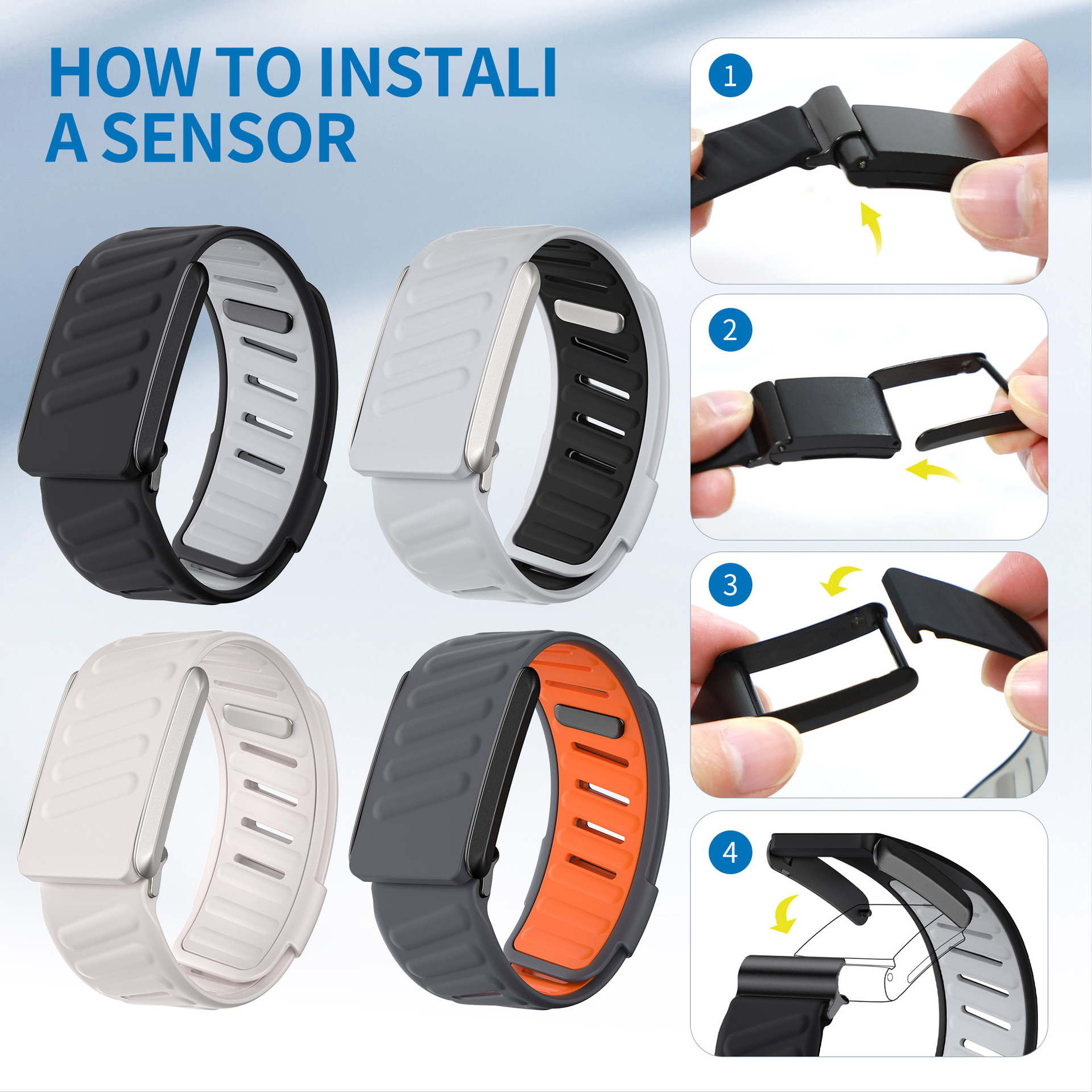 HOW TO INSTALI
A SENSOR

1

2

3

4