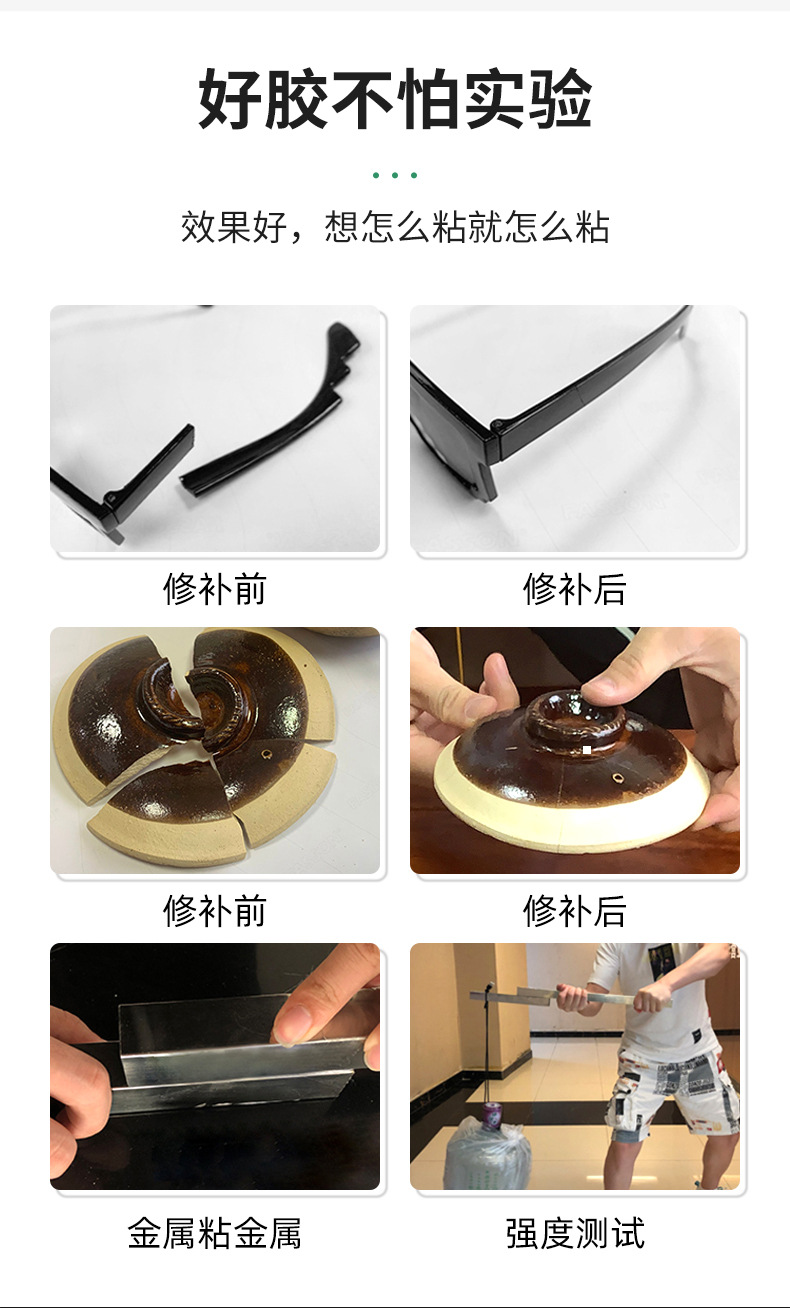 好胶不怕实验

效果好，想怎么粘就怎么粘

修补前

修补后

修补前

修补后

金属粘金属

强度测试