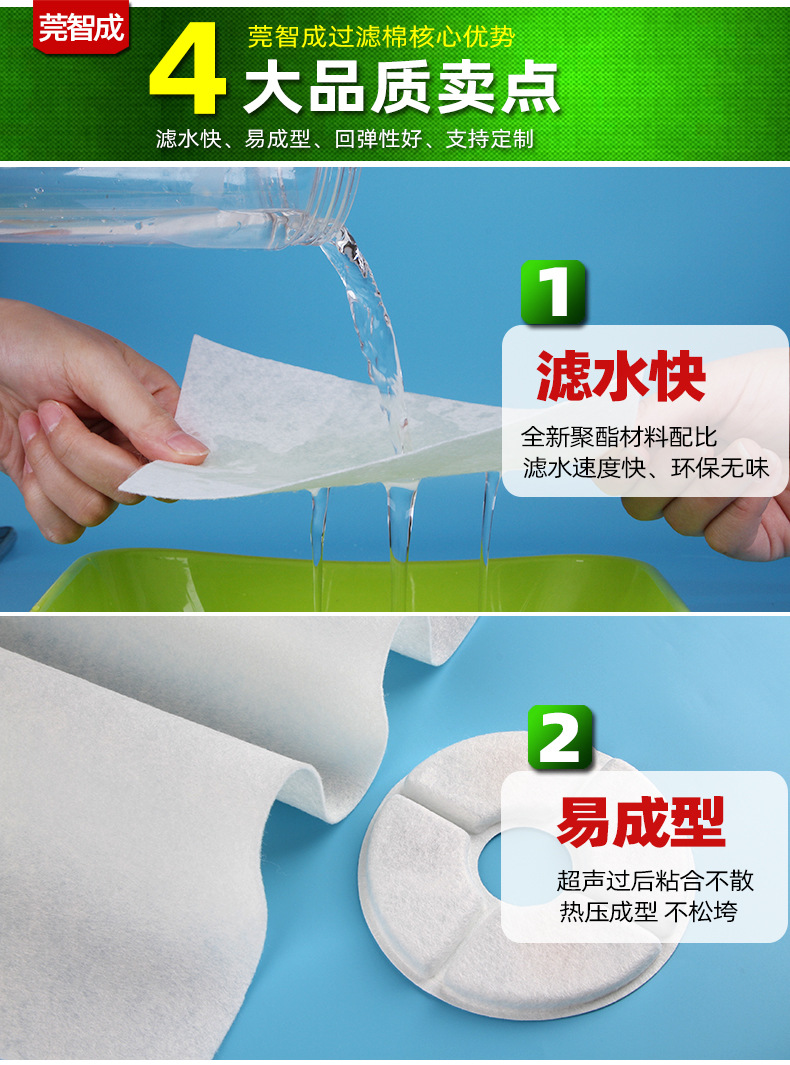 莞智成

莞智成过滤棉核心优势

4 大品质卖点

滤水快、易成型、回弹性好、支持定制

1

滤水快

全新聚酯材料配比
滤水速度快、环保无味

2

易成型

超声过后粘合不散
热压成型 不松垮