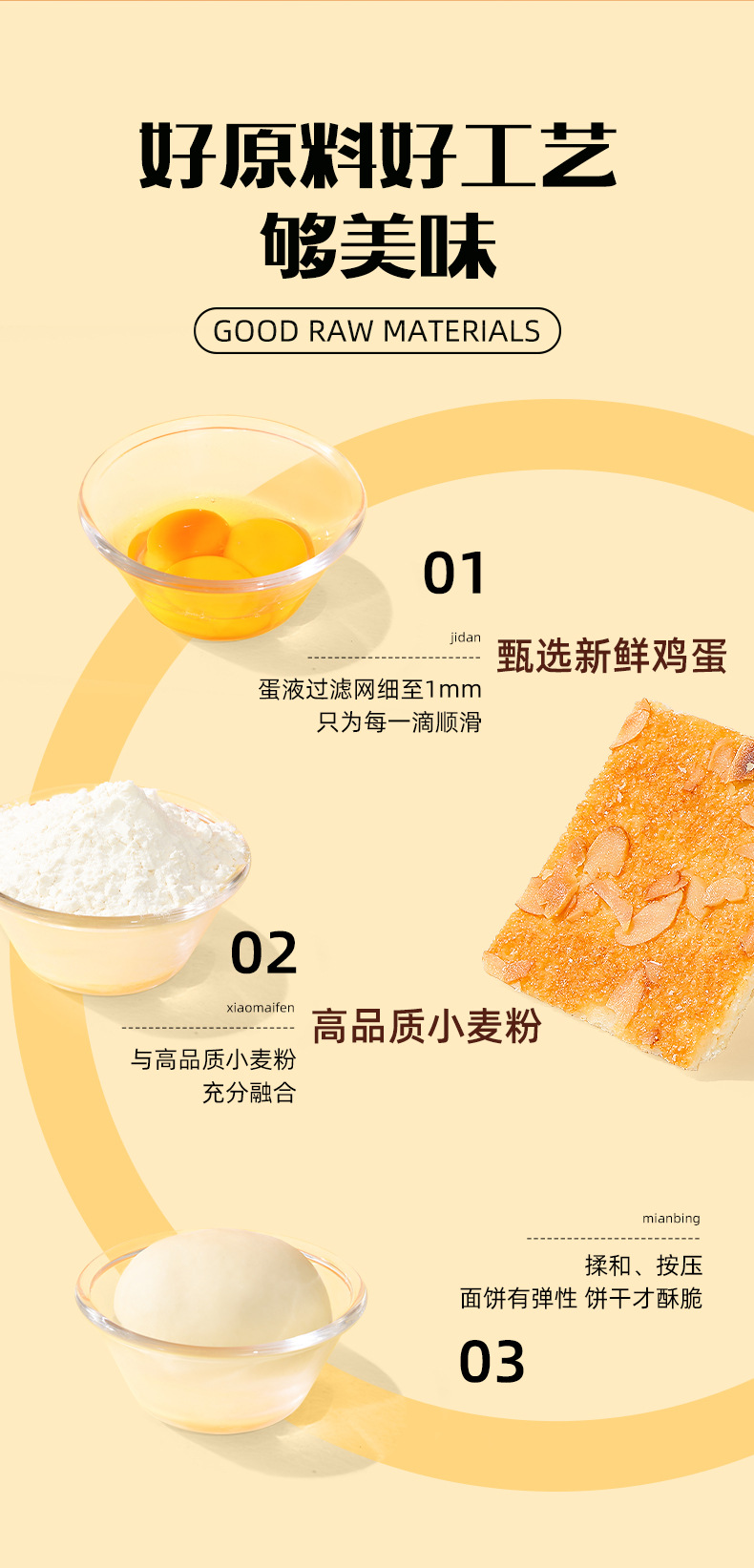 好原料好工艺
够美味

GOOD RAW MATERIALS

01

jidan

甄选新鲜鸡蛋

蛋液过滤网细至1mm
只为每一滴顺滑

02

xiaomaifen

高品质小麦粉

与高品质小麦粉
充分融合

mianbing

揉和、按压
面饼有弹性 饼干才酥脆

03