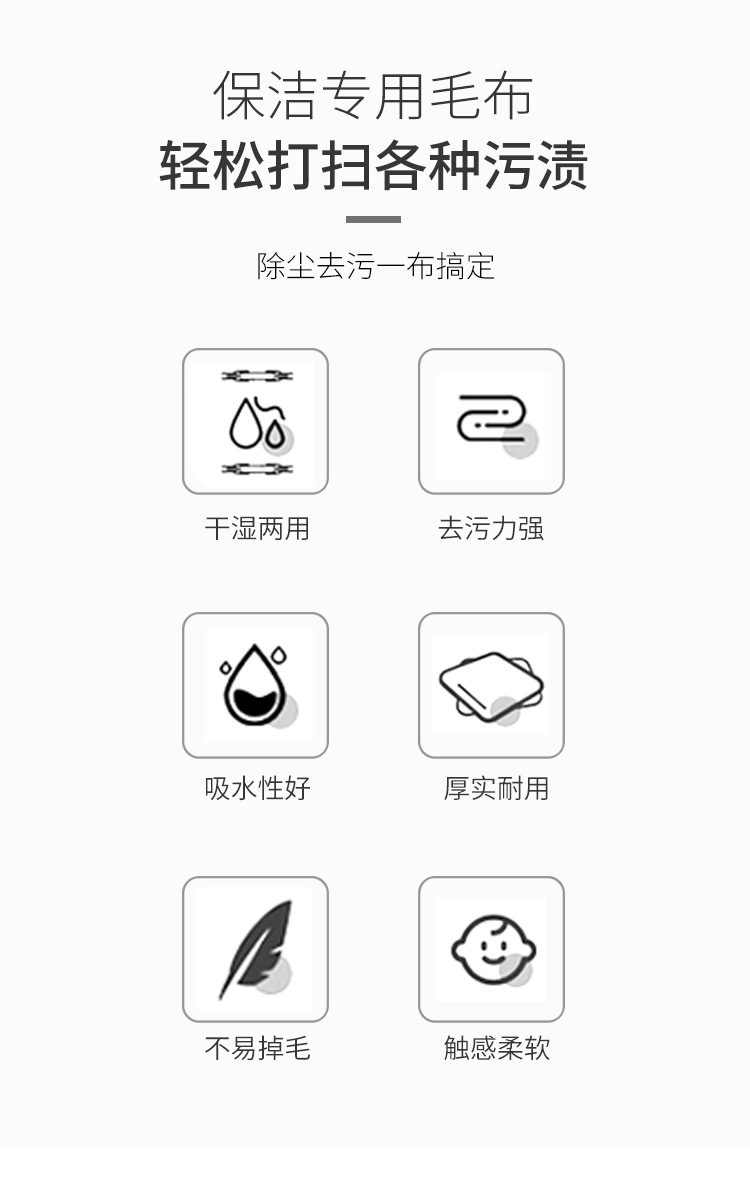 保洁专用毛布
轻松打扫各种污渍

除尘去污一布搞定

干湿两用

去污力强

吸水性好

厚实耐用

不易掉毛

触感柔软