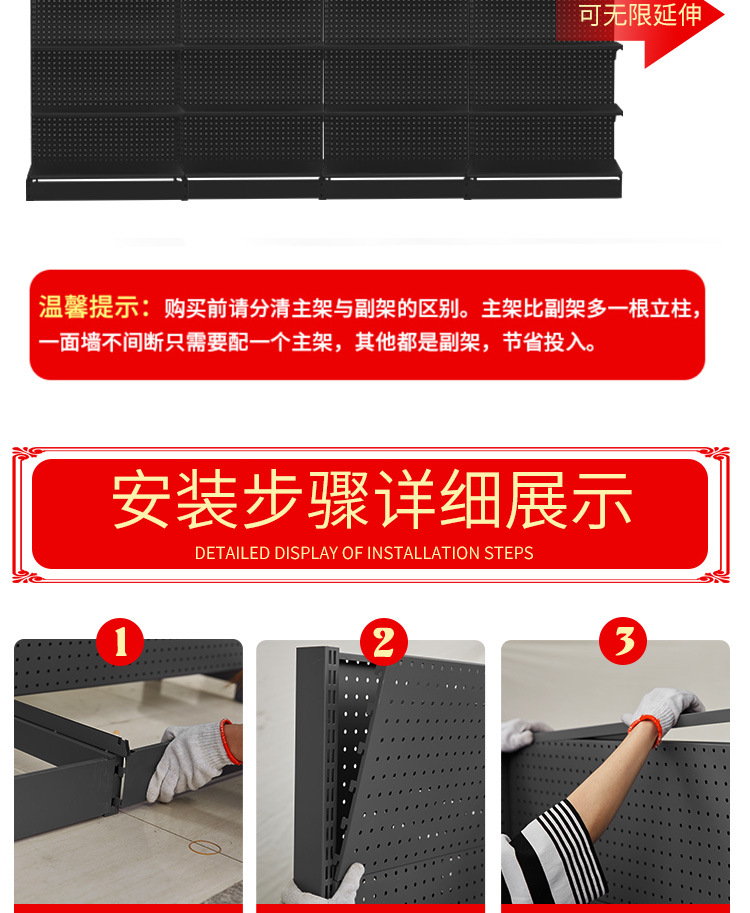 可无限延伸

温馨提示：购买前请分清主架与副架的区别。主架比副架多一根立柱，一面墙不间断只需要配一个主架，其他都是副架，节省投入。

安装步骤详细展示
DETAILED DISPLAY OF INSTALLATION STEPS

1

2

3