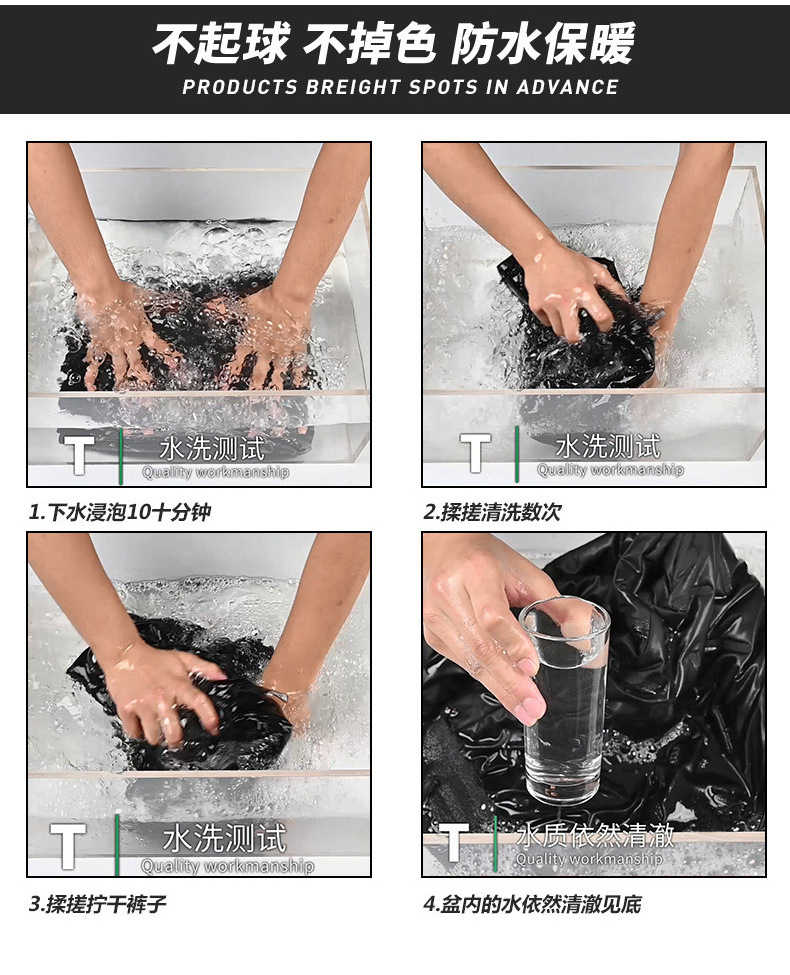 不起球 不掉色 防水保暖
PRODUCTS BREIGHT SPOTS IN ADVANCE

T 水洗测试
Quality workmanship

1.下水浸泡10十分钟

T 水洗测试
Quality workmanship

2.揉搓清洗数次

T 水洗测试
Quality workmanship

3.揉搓拧干裤子

T 水质依然清澈
Quality workmanship

4.盆内的水依然清澈见底