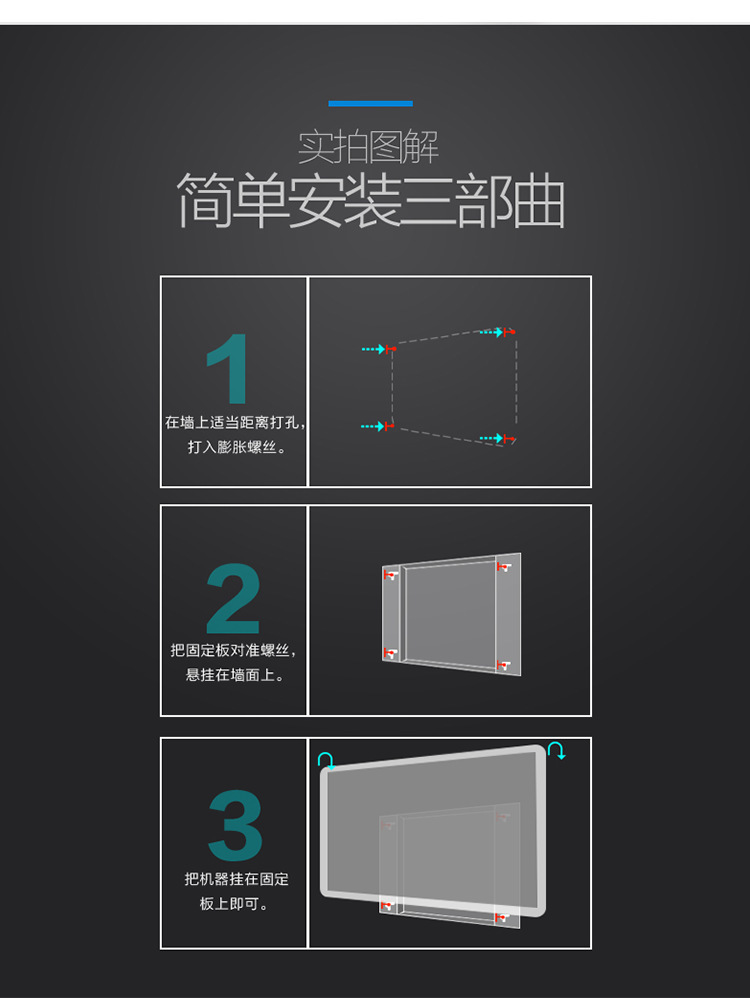 实拍图解
简单安装三部曲

1
在墙上适当距离打孔，打入膨胀螺丝。

2
把固定板对准螺丝，悬挂在墙面上。

3
把机器挂在固定板上即可。