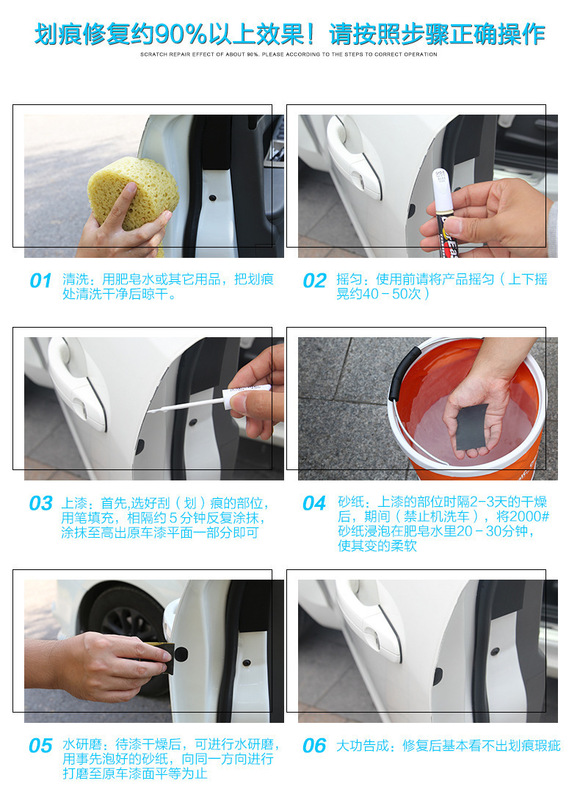 划痕修复约90%以上效果！请按照步骤正确操作

SCRATCH REPAIR EFFECT OF ABOUT 90%. PLEASE ACCORDING TO THE STEPS TO CORRECT OPERATION

01 清洗：用肥皂水或其它用品，把划痕处清洗干净后晾干。

02 摇匀：使用前请将产品摇匀（上下摇晃约40－50次）

03 上漆：首先,选好刮（划）痕的部位，用笔填充，相隔约５分钟反复涂抹，涂抹至高出原车漆平面一部分即可

04 砂纸：上漆的部位时隔2-3天的干燥后，期间（禁止机洗车），将2000#砂纸浸泡在肥皂水里20－30分钟，使其变的柔软

05 水研磨：待漆干燥后，可进行水研磨，用事先泡好的砂纸，向同一方向进行打磨至原车漆面平等为止

06 大功告成：修复后基本看不出划痕瑕疵