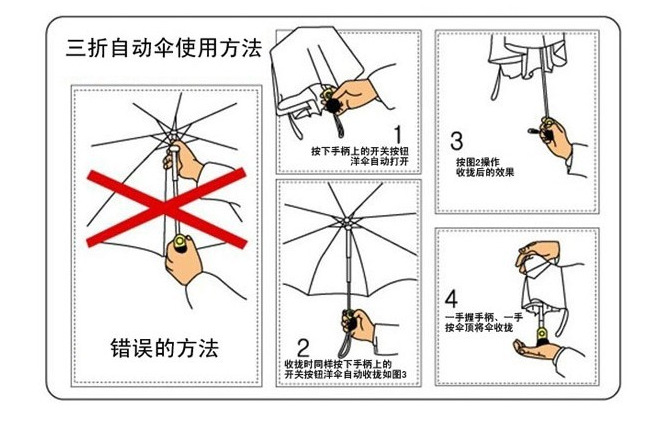 三折自动伞使用方法

错误的方法

1
按下手柄上的开关按钮
洋伞自动打开

2
收拢时同样按下手柄上的
开关按钮洋伞自动收拢如图3

3
按图2操作
收拢后的效果

4
一手握手柄、一手
按伞顶将伞收拢