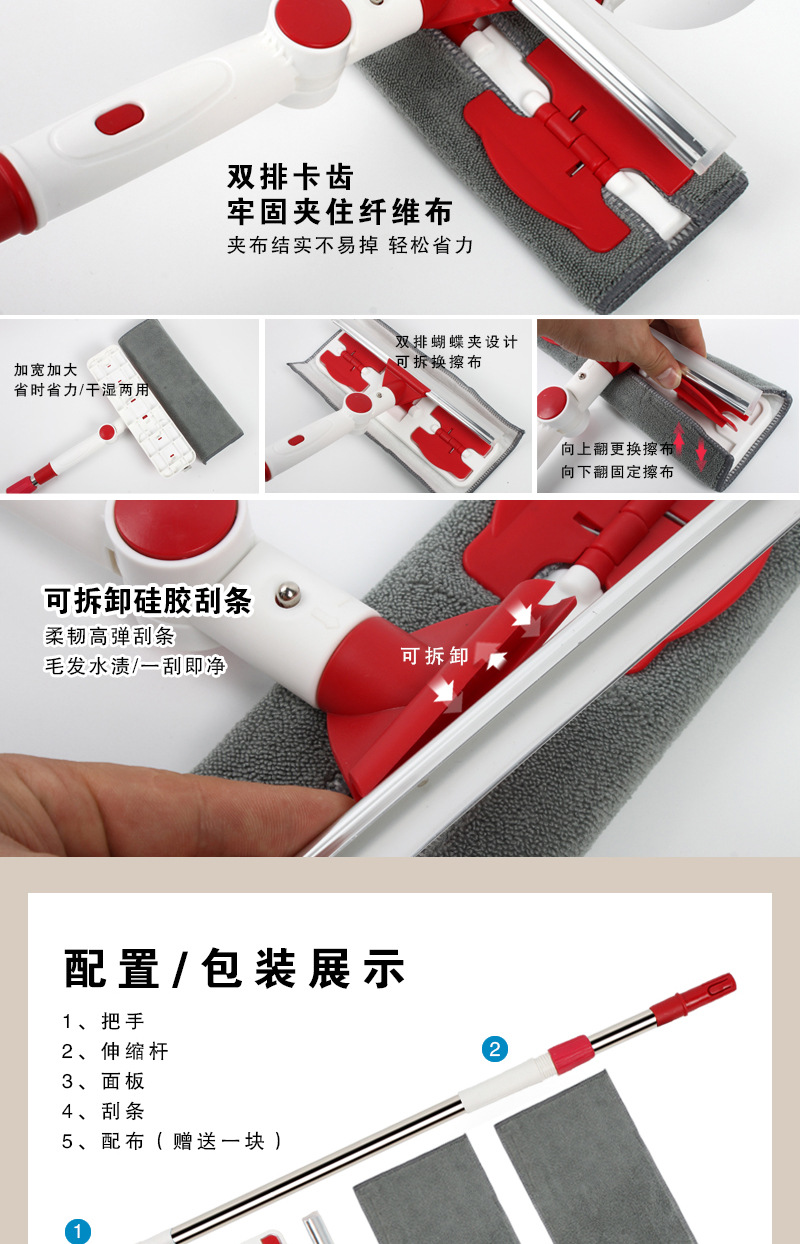 双排卡齿
牢固夹住纤维布
夹布结实不易掉 轻松省力

加宽加大
省时省力/干湿两用

双排蝴蝶夹设计
可拆换擦布

向上翻更换擦布
向下翻固定擦布

可拆卸硅胶刮条
柔韧高弹刮条
毛发水渍/一刮即净

可拆卸

配置/包装展示
1、把手
2、伸缩杆
3、面板
4、刮条
5、配布（赠送一块）

2

1