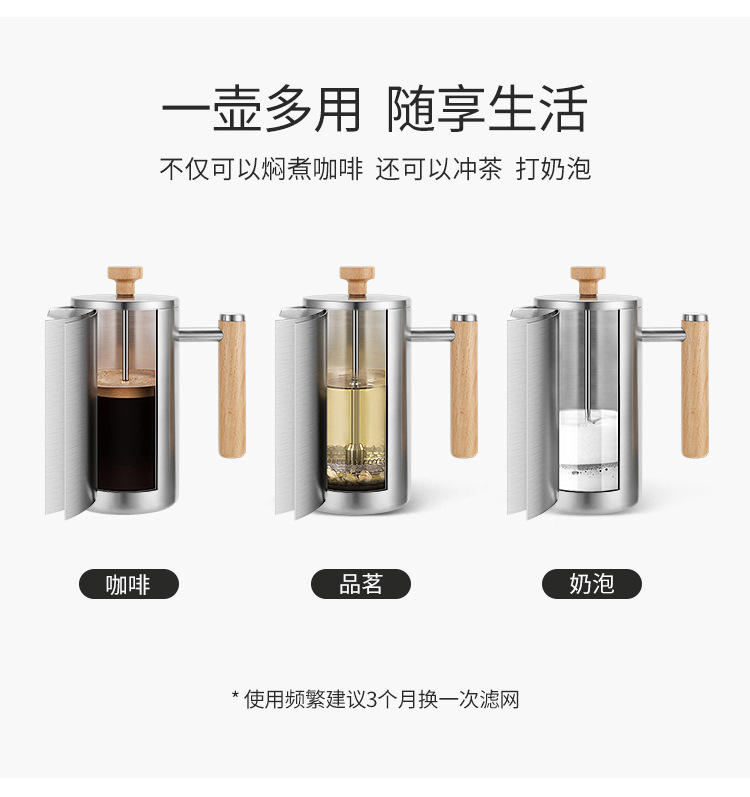 一壶多用 随享生活

不仅可以焖煮咖啡 还可以冲茶 打奶泡

咖啡

品茗

奶泡

* 使用频繁建议3个月换一次滤网