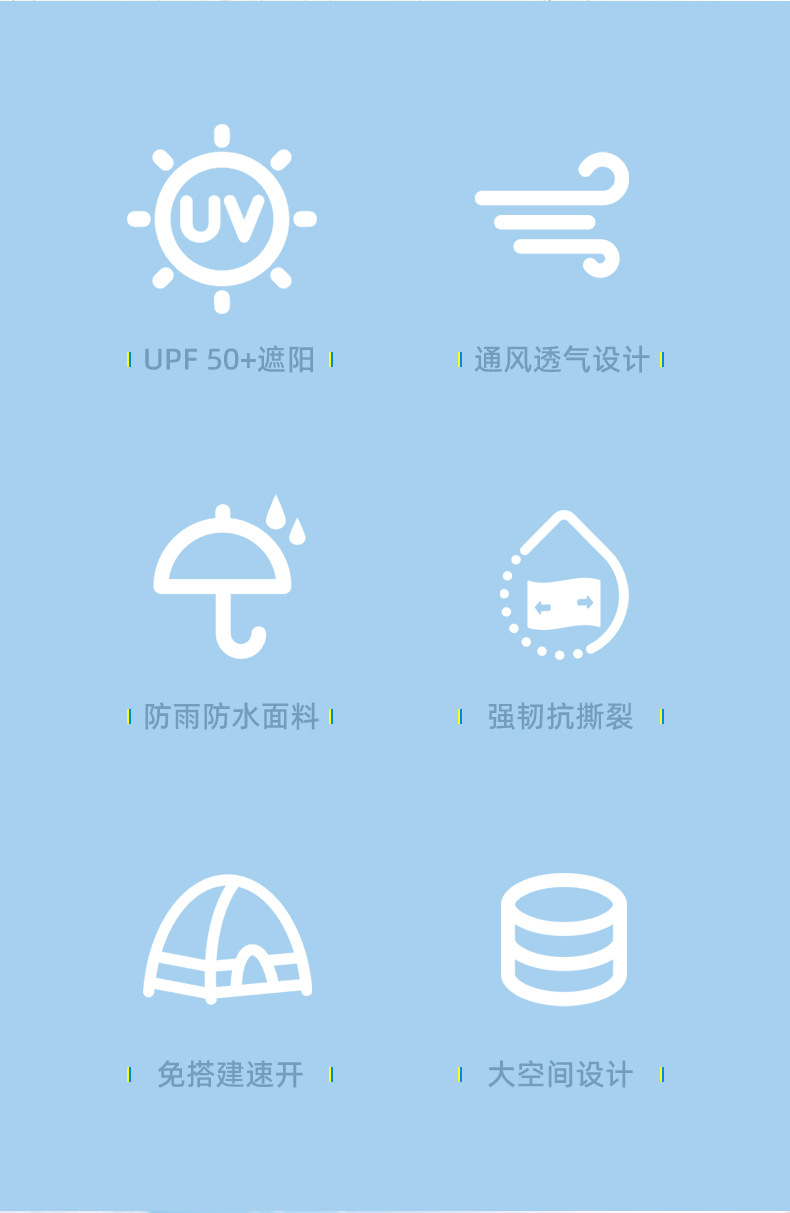 UV

UPF 50+遮阳

通风透气设计

防雨防水面料

强韧抗撕裂

免搭建速开

大空间设计