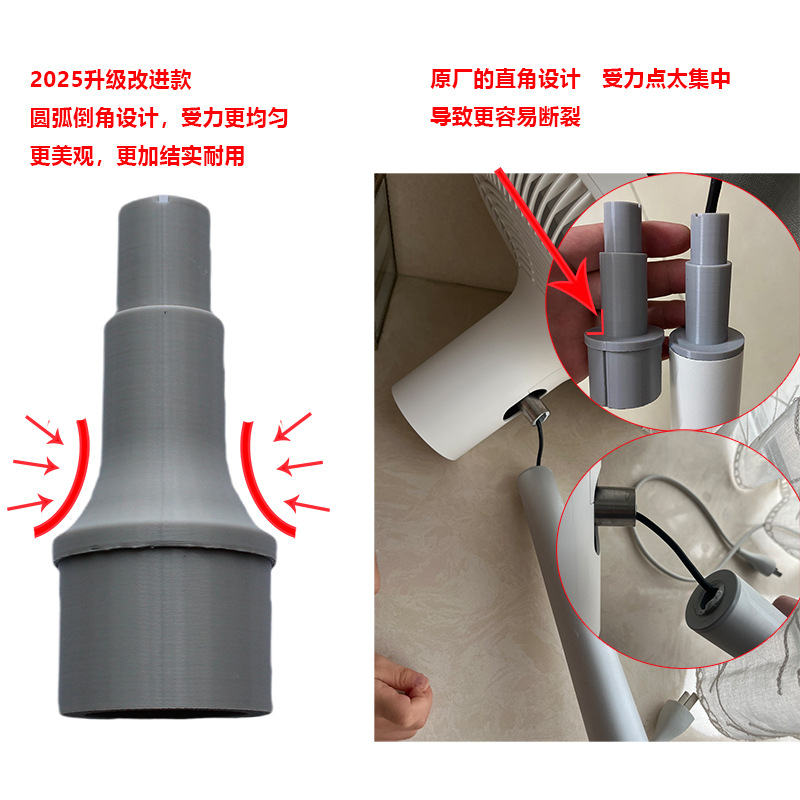 2025升级改进款
圆弧倒角设计，受力更均匀
更美观，更加结实耐用

原厂的直角设计　受力点太集中
导致更容易断裂