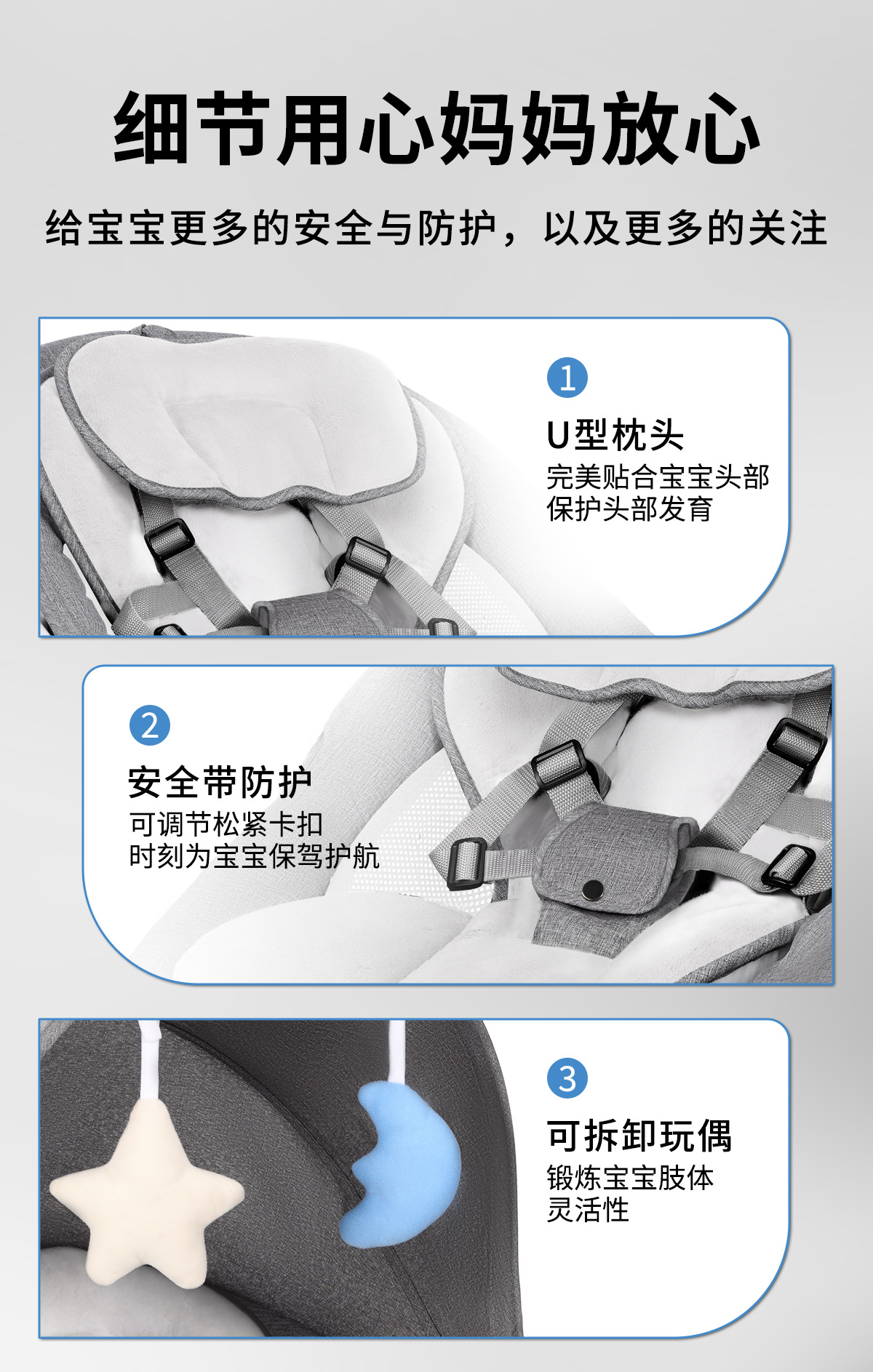 细节用心妈妈放心

给宝宝更多的安全与防护，以及更多的关注

1

U型枕头

完美贴合宝宝头部
保护头部发育

2

安全带防护

可调节松紧卡扣
时刻为宝宝保驾护航

3

可拆卸玩偶

锻炼宝宝肢体
灵活性