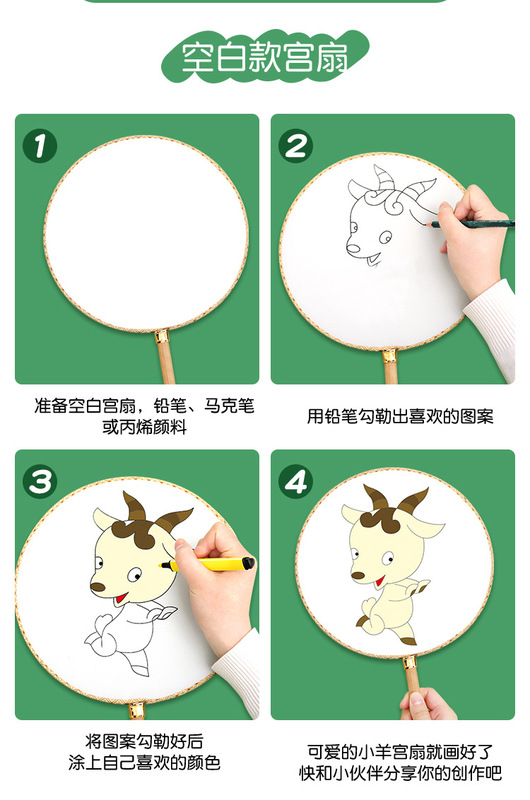 空白款宫扇

1

准备空白宫扇，铅笔、马克笔或丙烯颜料

2

用铅笔勾勒出喜欢的图案

3

将图案勾勒好后
涂上自己喜欢的颜色

4

可爱的小羊宫扇就画好了
快和小伙伴分享你的创作吧