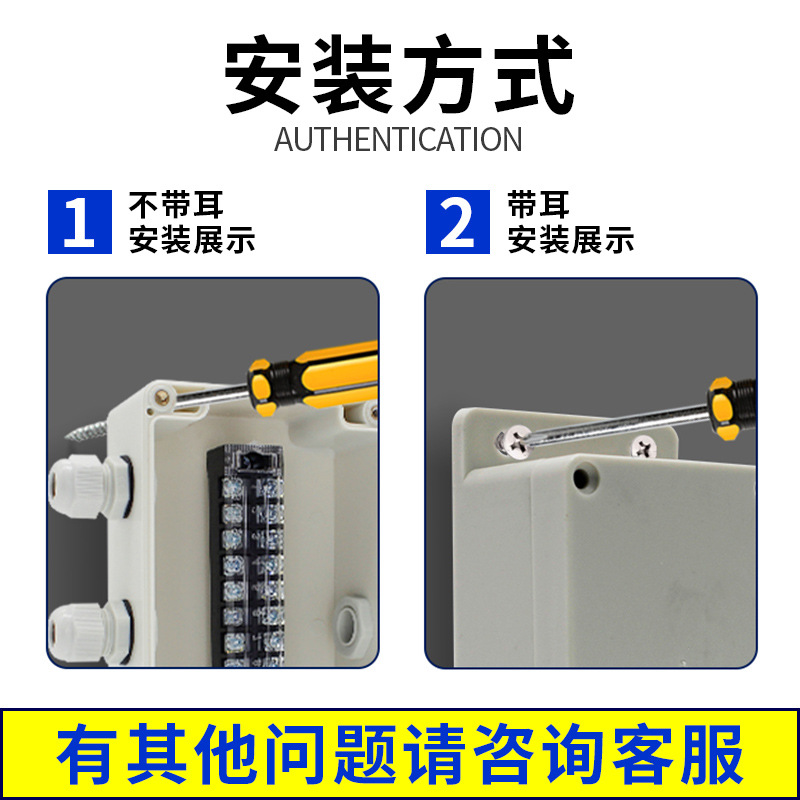 安装方式
AUTHENTICATION

1 不带耳
安装展示

2 带耳
安装展示

有其他问题请咨询客服