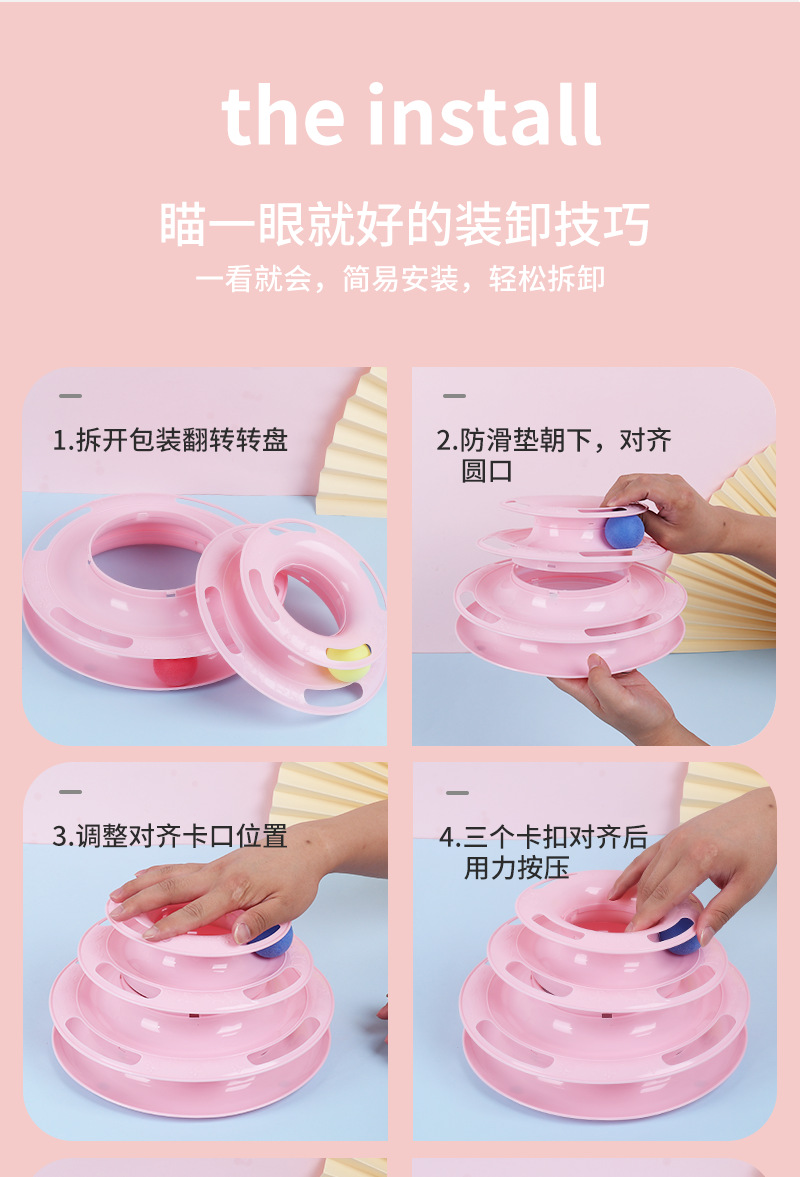 the install

瞄一眼就好的装卸技巧

一看就会，简易安装，轻松拆卸

1.拆开包装翻转转盘

2.防滑垫朝下，对齐圆口

3.调整对齐卡口位置

4.三个卡扣对齐后用力按压