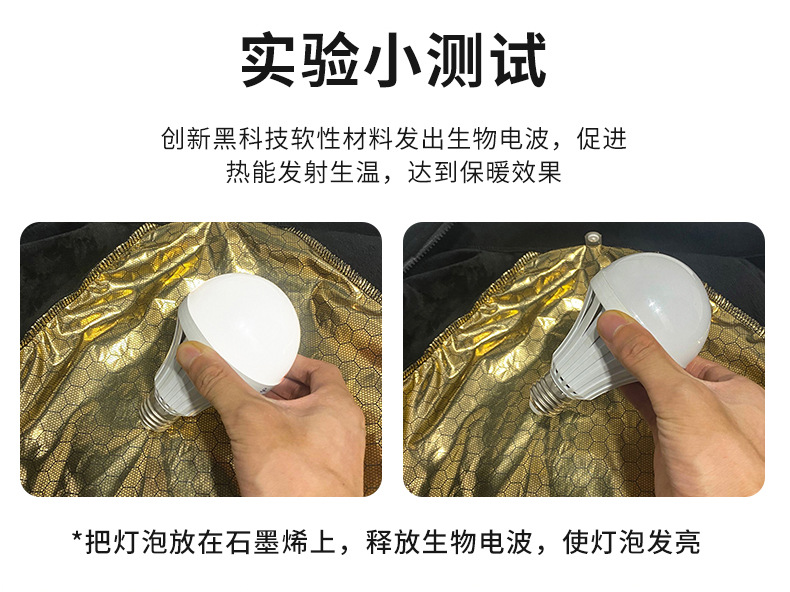 实验小测试

创新黑科技软性材料发出生物电波，促进热能发射生温，达到保暖效果

*把灯泡放在石墨烯上，释放生物电波，使灯泡发亮