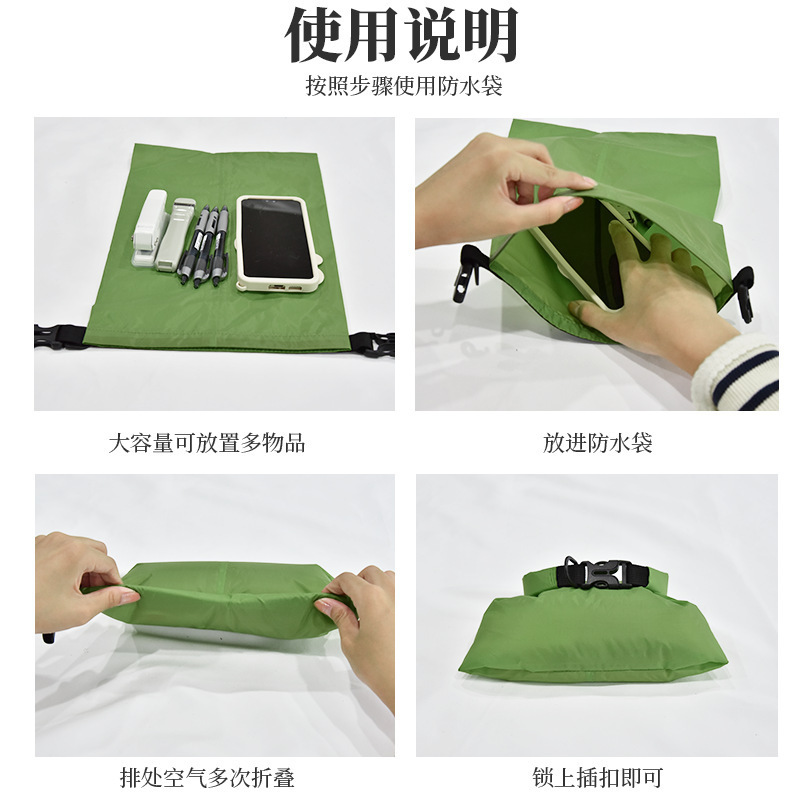 使用说明
按照步骤使用防水袋

大容量可放置多物品

放进防水袋

排处空气多次折叠

锁上插扣即可