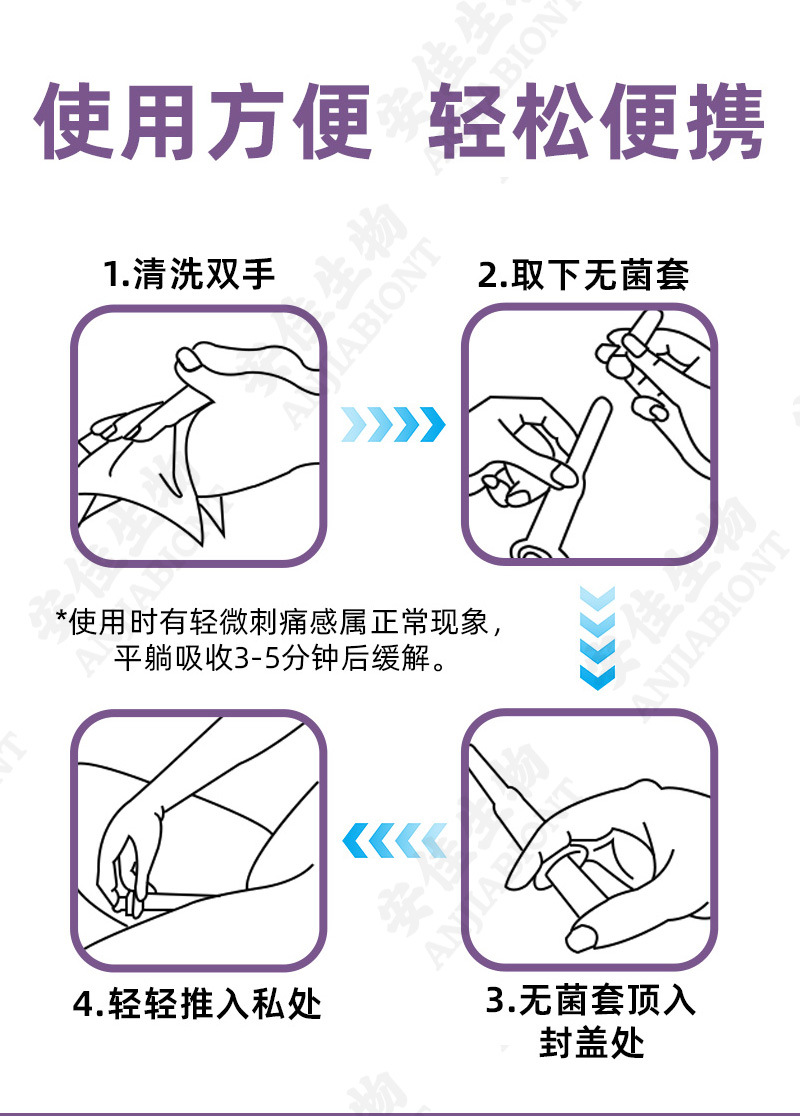 使用方便 轻松便携

1.清洗双手

2.取下无菌套

*使用时有轻微刺痛感属正常现象，平躺吸收3-5分钟后缓解。

4.轻轻推入私处

3.无菌套顶入封盖处

安佳生物 ANJIABIONT