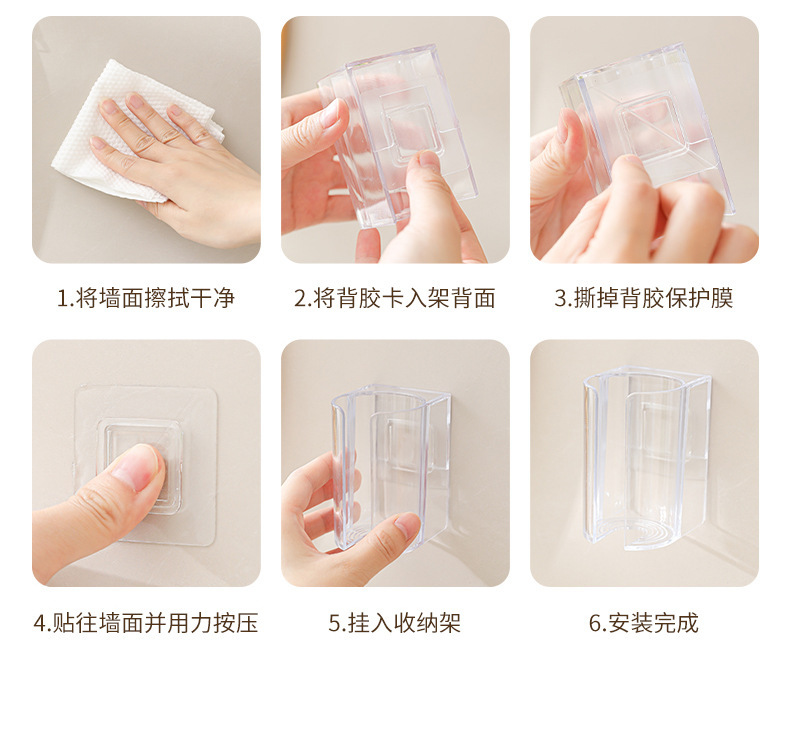 1.将墙面擦拭干净

2.将背胶卡入架背面

3.撕掉背胶保护膜

4.贴往墙面并用力按压

5.挂入收纳架

6.安装完成