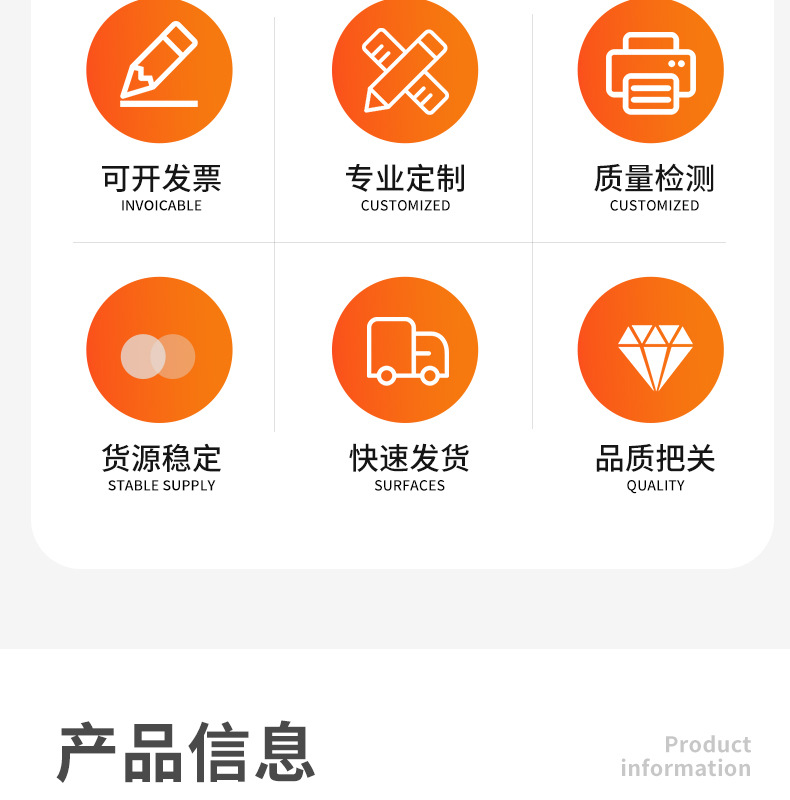 可开发票
INVOICABLE

专业定制
CUSTOMIZED

质量检测
CUSTOMIZED

货源稳定
STABLE SUPPLY

快速发货
SURFACES

品质把关
QUALITY

产品信息

Product
information