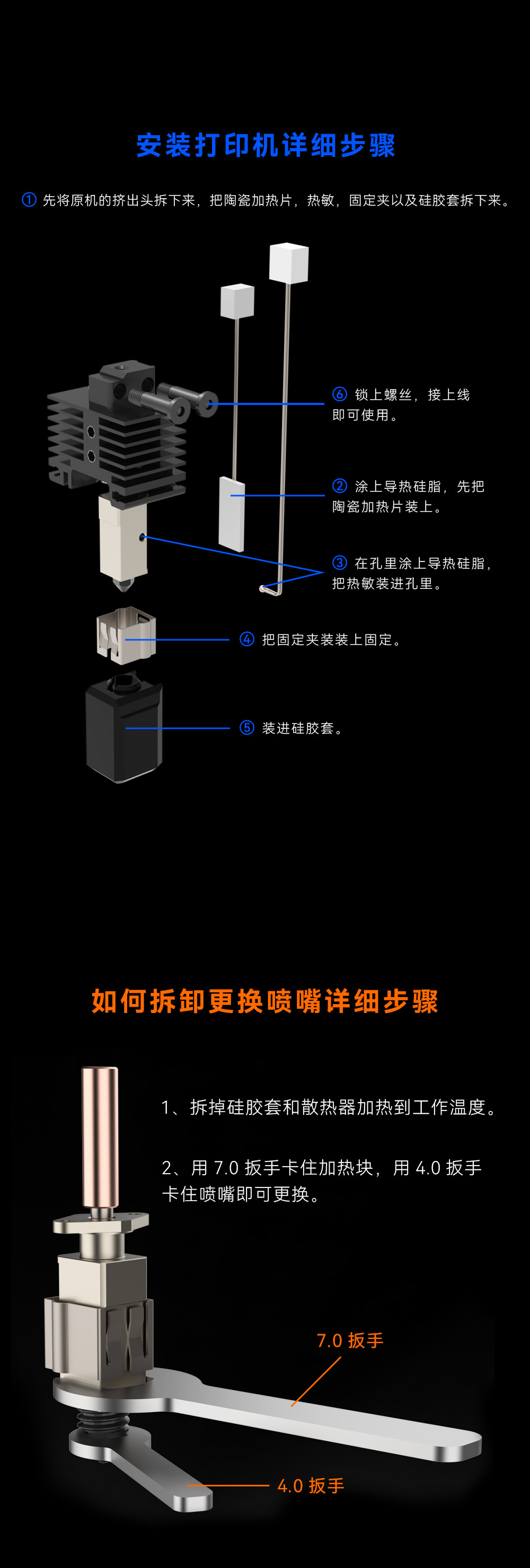 安装打印机详细步骤

① 先将原机的挤出头拆下来，把陶瓷加热片，热敏，固定夹以及硅胶套拆下来。

⑥ 锁上螺丝，接上线即可使用。

② 涂上导热硅脂，先把陶瓷加热片装上。

③ 在孔里涂上导热硅脂，把热敏装进孔里。

④ 把固定夹装装上固定。

⑤ 装进硅胶套。

如何拆卸更换喷嘴详细步骤

1、拆掉硅胶套和散热器加热到工作温度。

2、用 7.0 扳手卡住加热块，用 4.0 扳手卡住喷嘴即可更换。

7.0 扳手

4.0 扳手